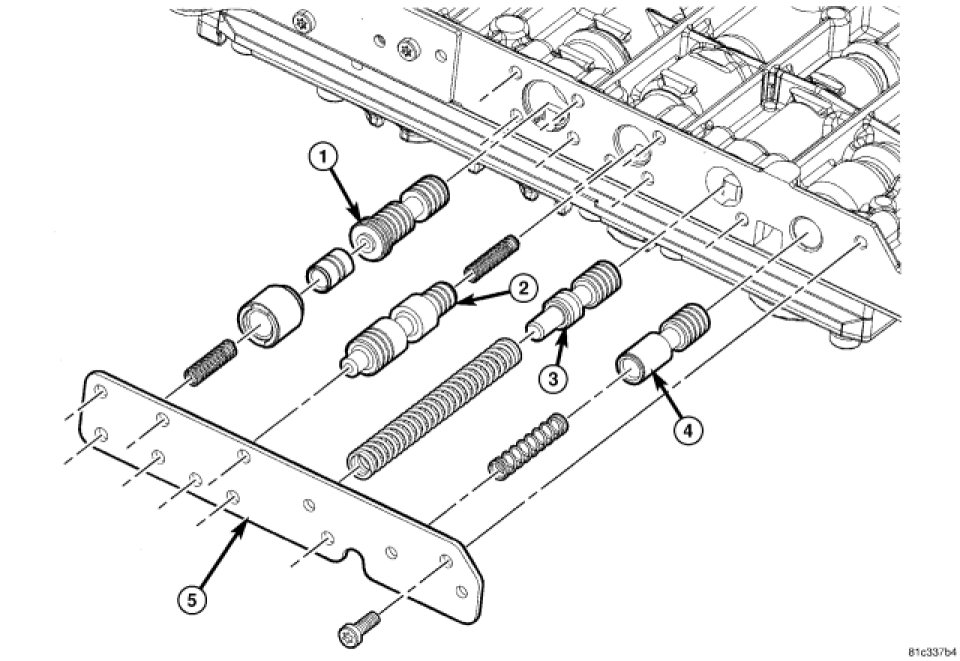 1
2
3
4
5
81c337b4