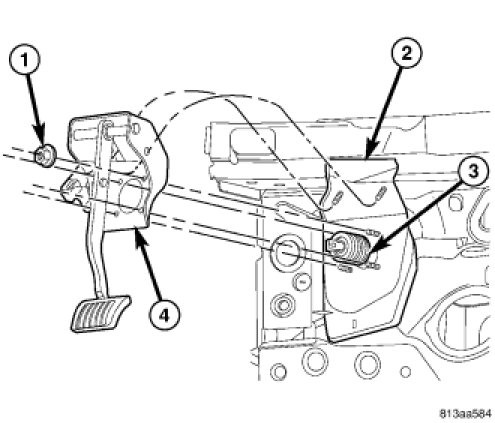 1
2
3
4
813aa584