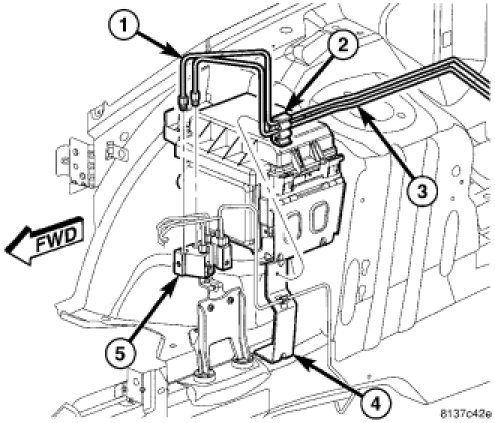 1
2
3
FWD
5
4
8137c42e