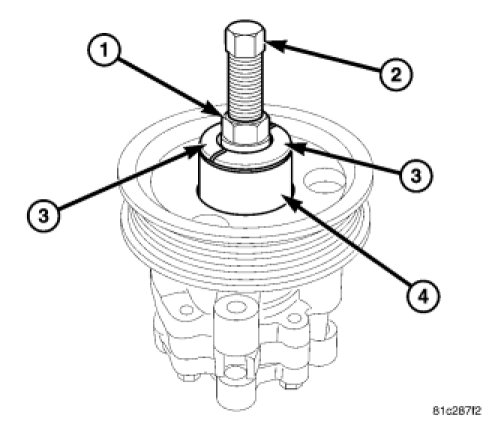 1
2
3
3
4
81c287f2