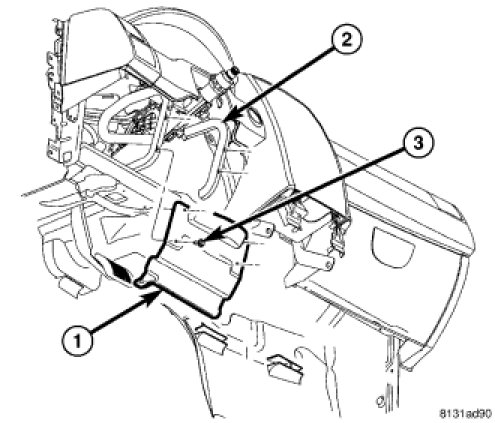 2
3
1
8131ad90