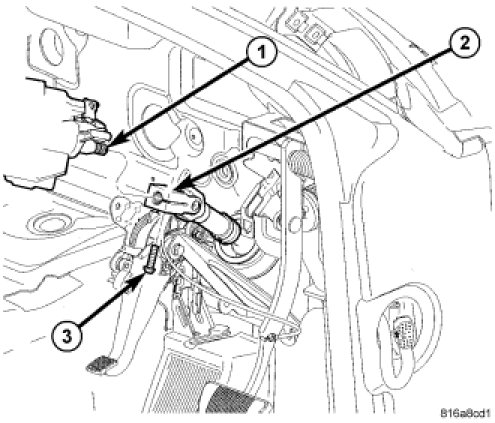 1
2
3
816a8od1