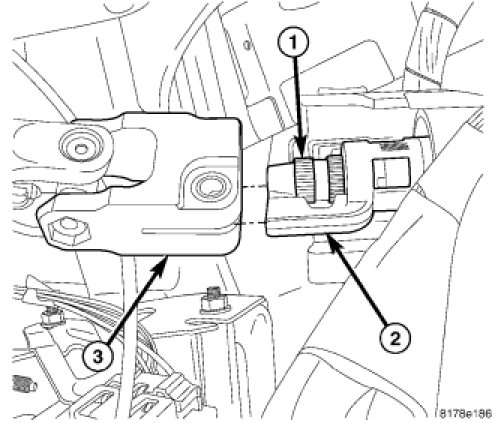 1
2
3
8178e186