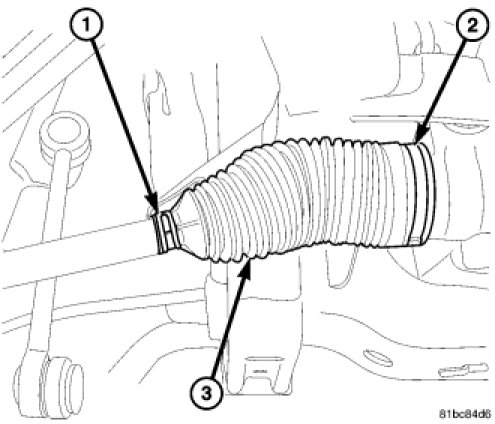 1
2
3
81bc84d6