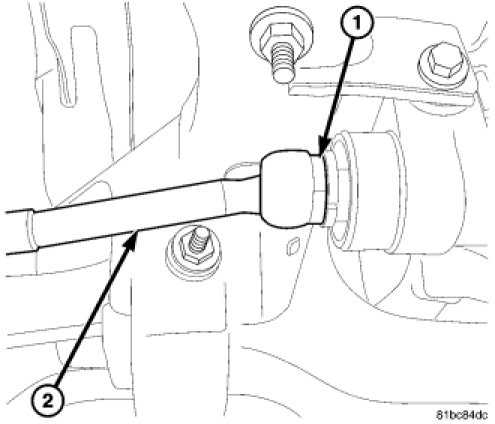 1

2

81bc84dc