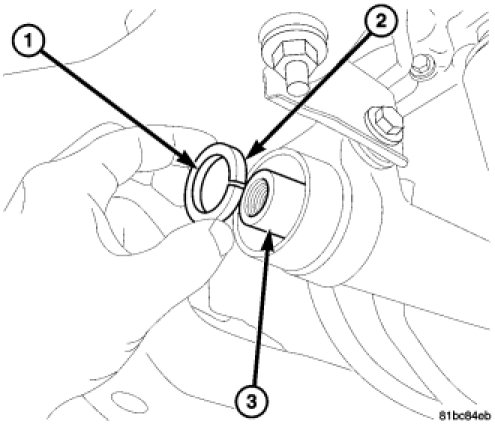 1
2
3
81bc84eb