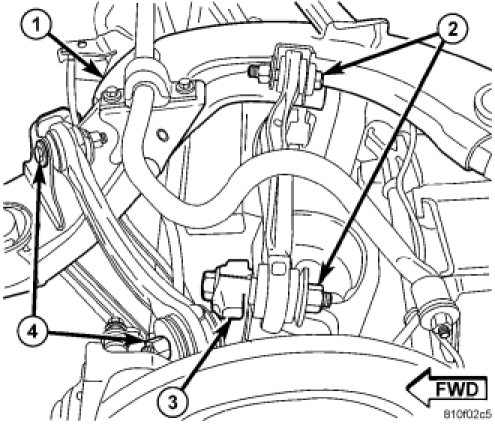 1
2
4
3
FWD
810f02c5