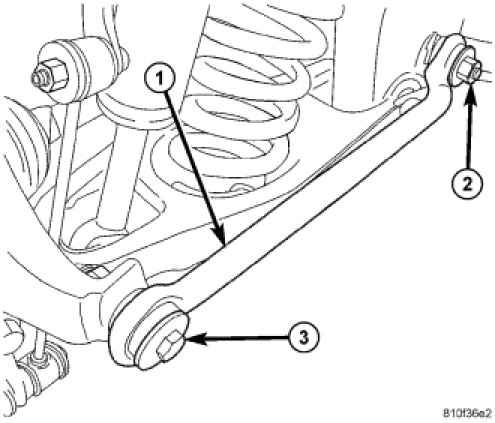 1

2

3

810f36e2