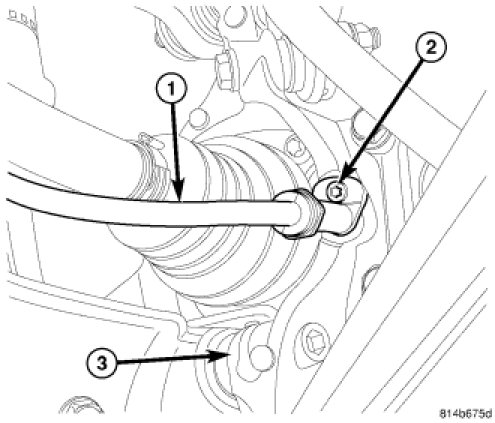 1
2
3
814b675d