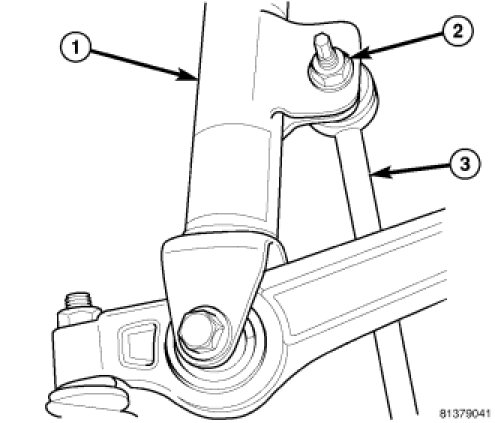 1
2
3
81379041