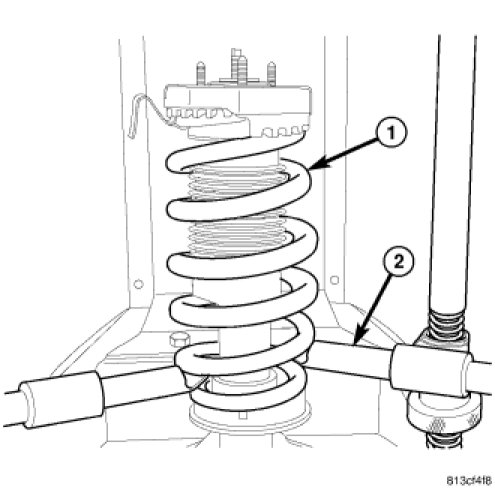 1
2
813cf4f8