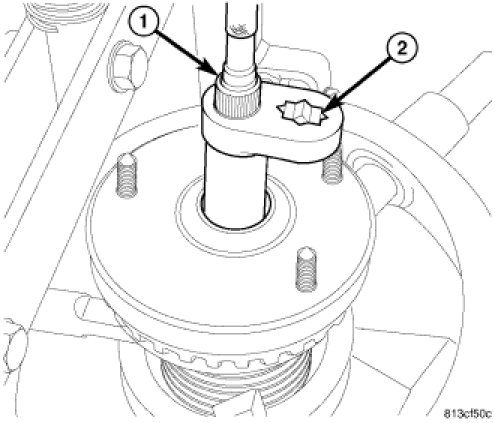 1
2
813cf50c