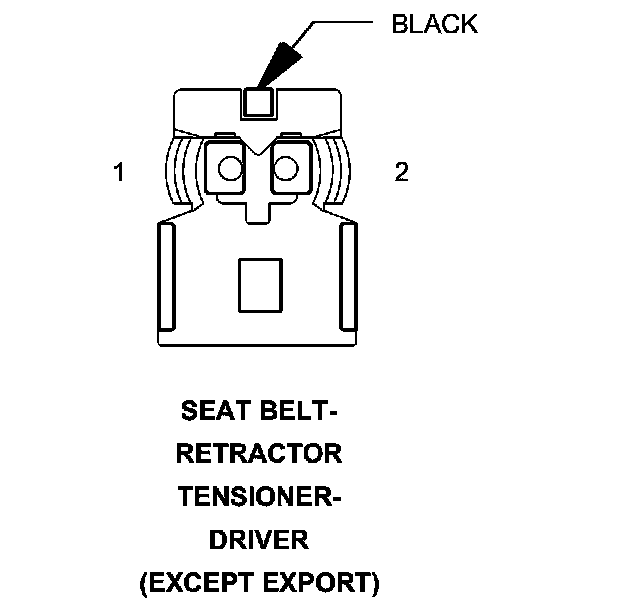 BLACK

1

2

SEAT BELT-
RETRACTOR
TENSIONER-
DRIVER
(EXCEPT EXPORT)