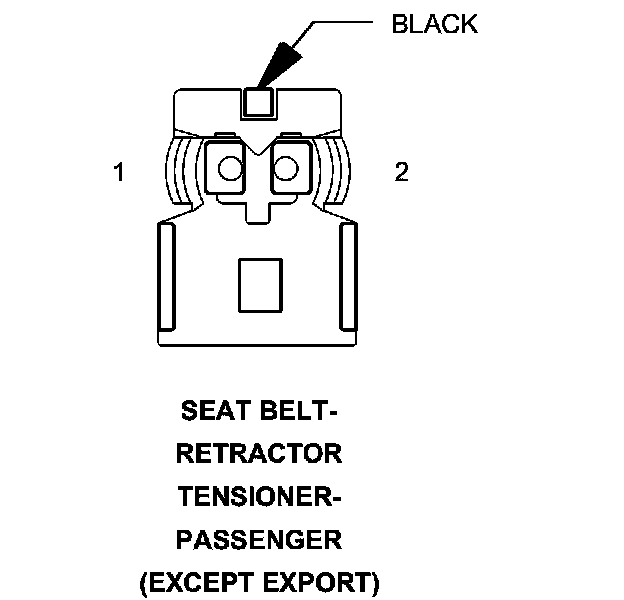 BLACK

1

2

SEAT BELT-
RETRACTOR
TENSIONER-
PASSENGER
(EXCEPT EXPORT)