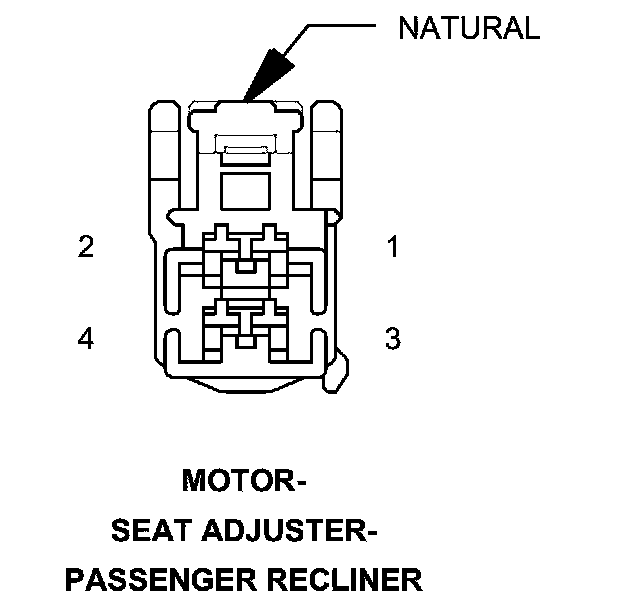 NATURAL

2

1

4

3

MOTOR-
SEAT ADJUSTER-
PASSENGER RECLINER