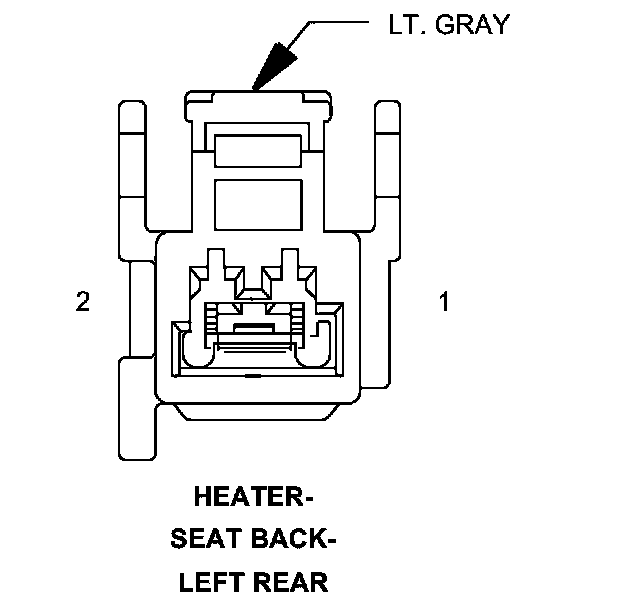 LT. GRAY

2

1

HEATER-
SEAT BACK-
LEFT REAR