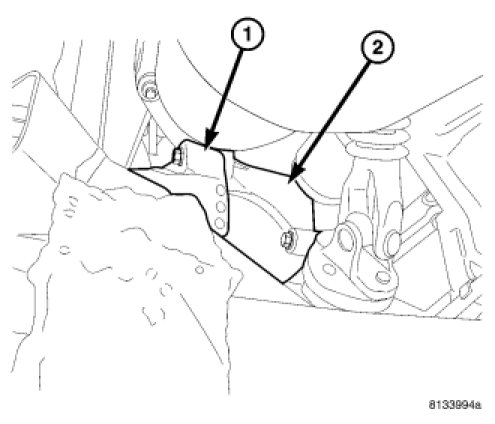 1
2
8133994a