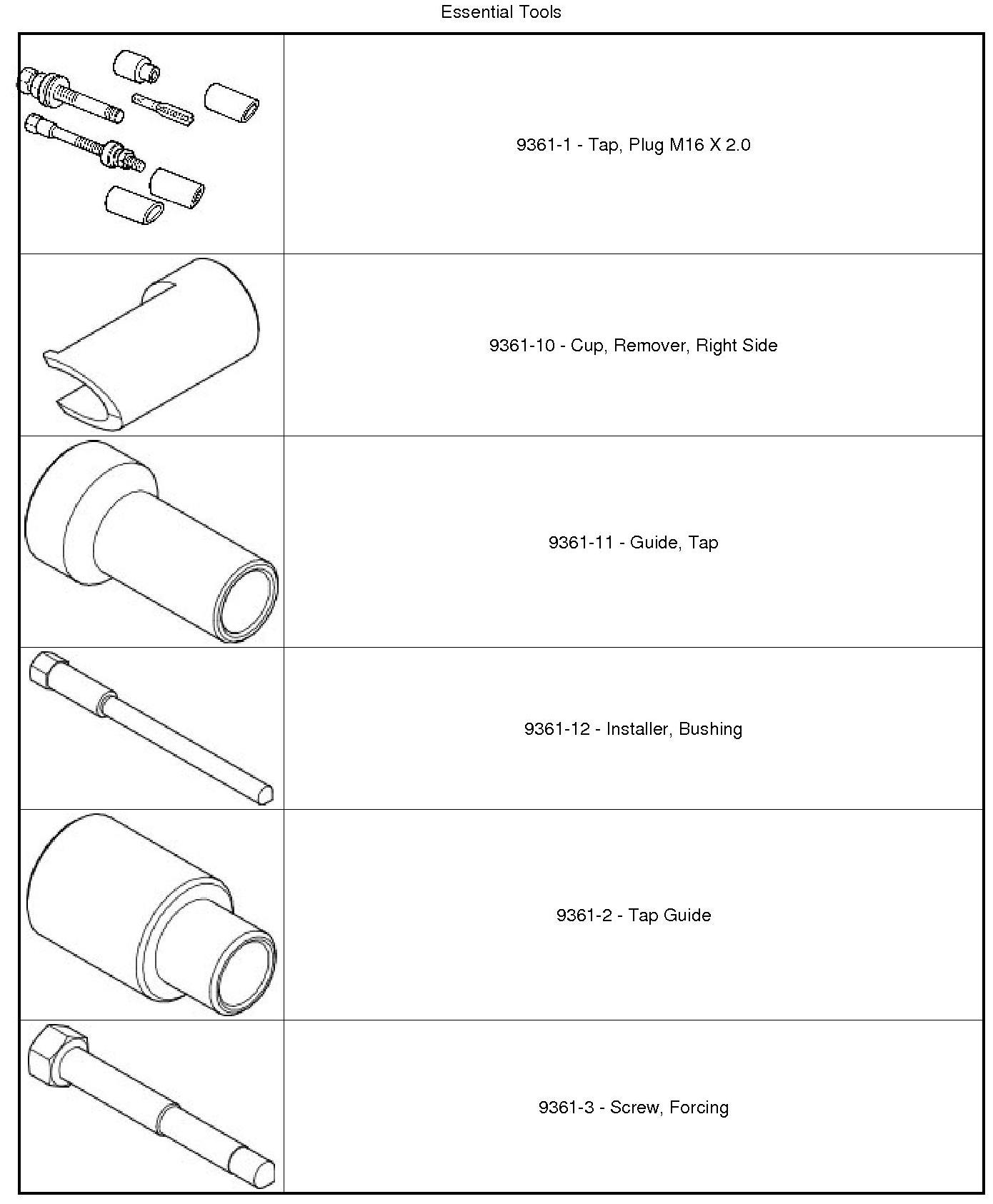 Essential Tools

| | |
|---|---|
| | 9361-1 - Tap, Plug M16 X 2.0 |
| | 9361-10 - Cup, Remover, Right Side |
| | 9361-11 - Guide, Tap |
| | 9361-12 - Installer, Bushing |
| | 9361-2 - Tap Guide |
| | 9361-3 - Screw, Forcing |