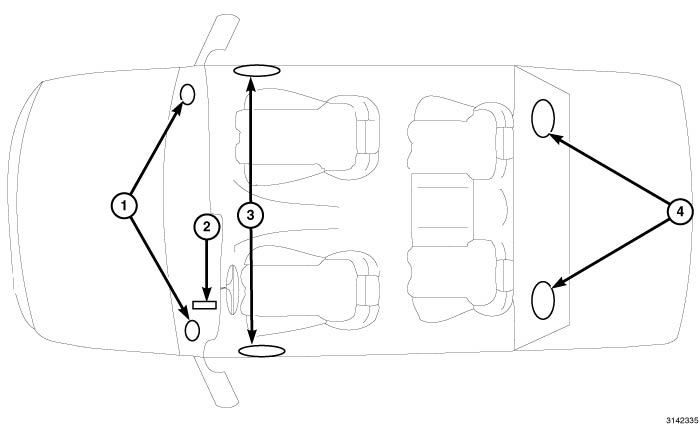 1
2
3
4
3142335