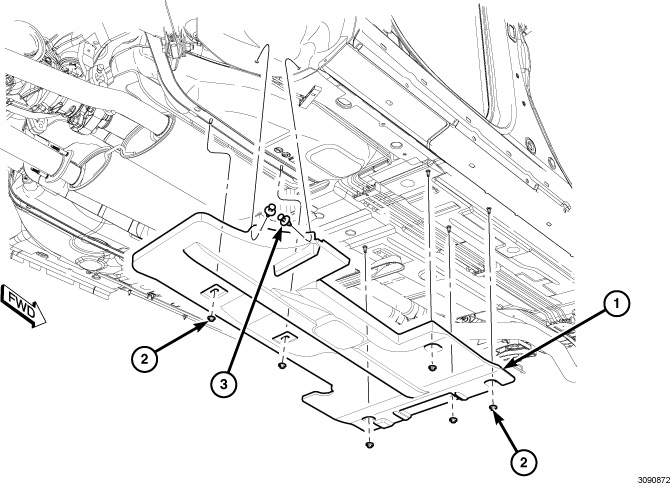 FWD

1

2

3

2

3090872