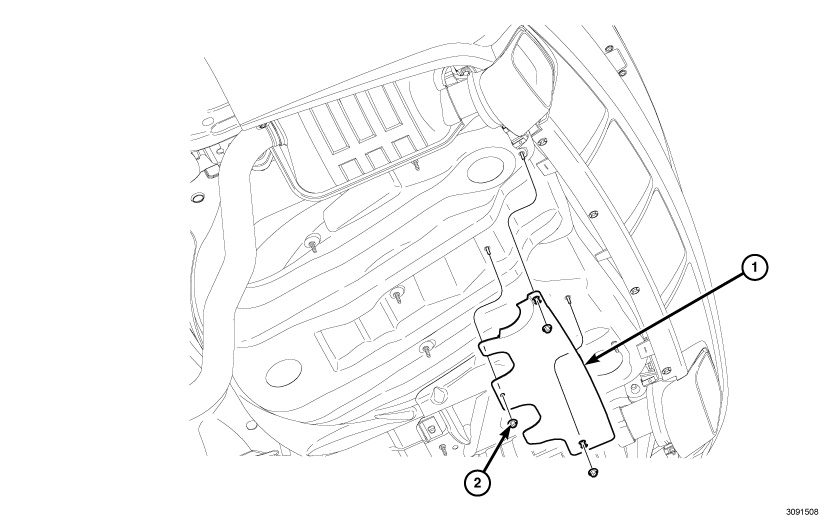 1

2

3091508