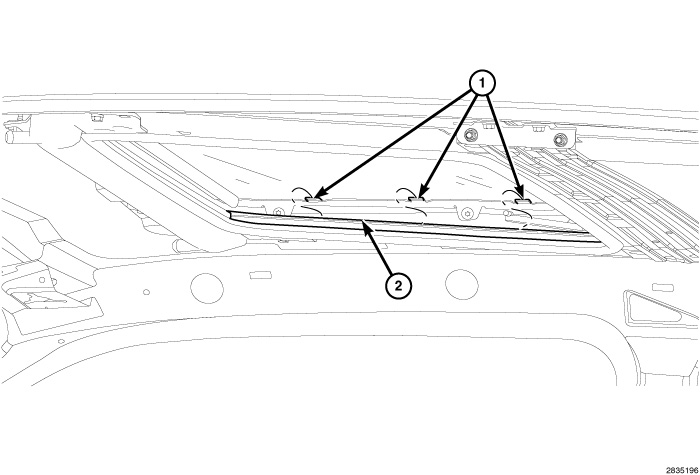 1

2

2835196