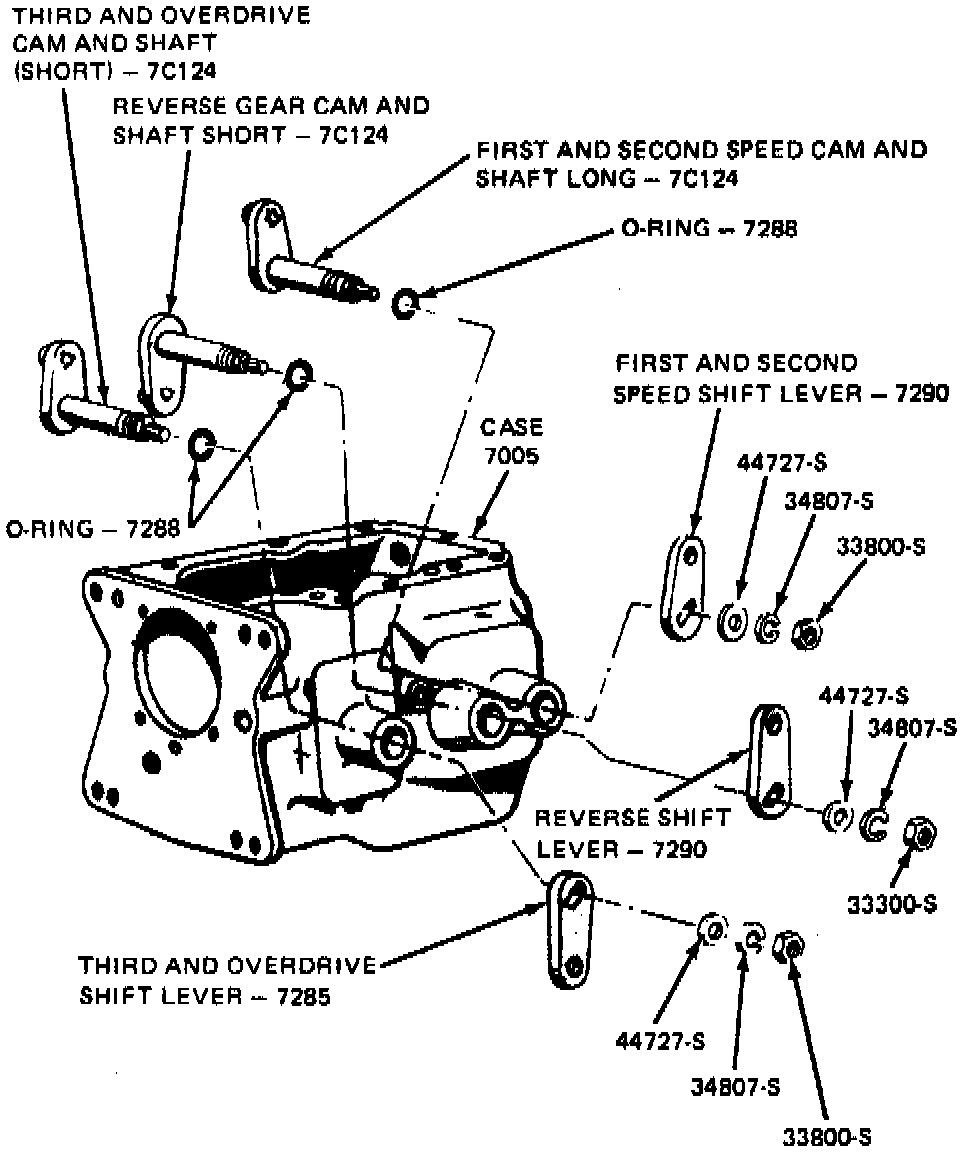 THIRD AND OVERDRIVE CAM AND SHAFT (SHORT) – 7C124

REVERSE GEAR CAM AND SHAFT SHORT – 7C124

FIRST AND SECOND SPEED CAM AND SHAFT LONG – 7C124

O-RING – 7288

FIRST AND SECOND SPEED SHIFT LEVER – 7290

CASE 7005

44727-S

34807-S

33800-S

O-RING – 7288

44727-S

34807-S

REVERSE SHIFT LEVER – 7290

33300-S

THIRD AND OVERDRIVE SHIFT LEVER – 7285

44727-S

34807-S

33800-S