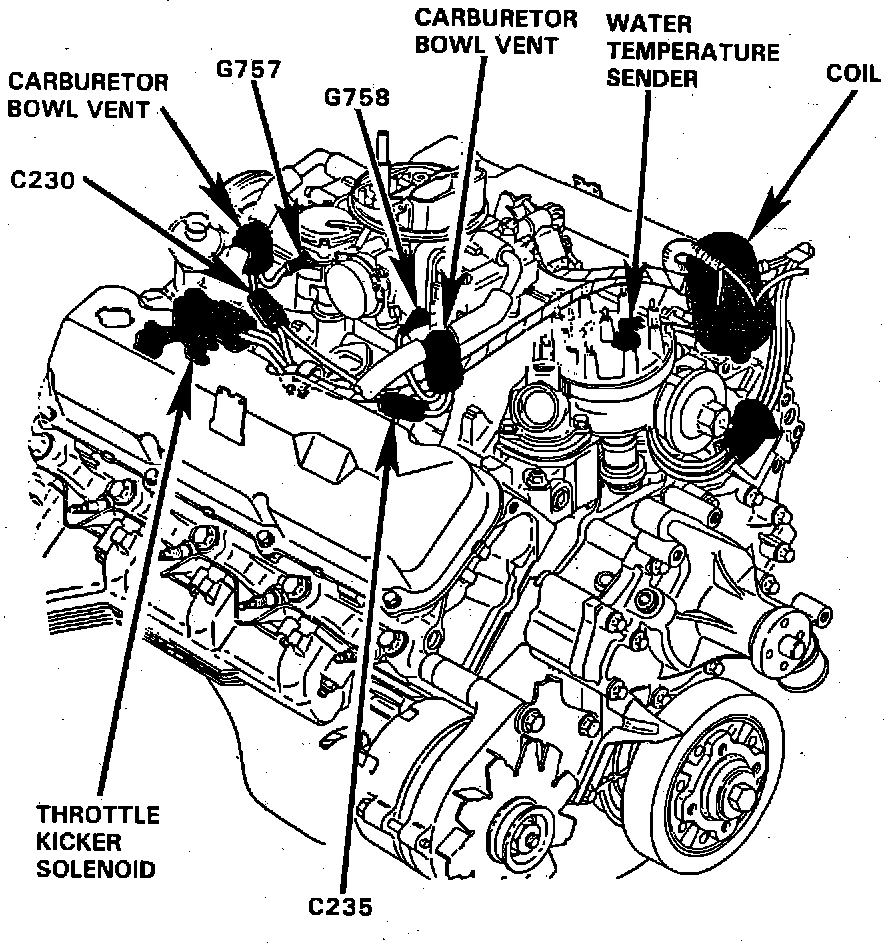 CARBURETOR BOWL VENT

G757

G758

CARBURETOR BOWL VENT

WATER TEMPERATURE SENDER

COIL

C230

THROTTLE KICKER SOLENOID

C235