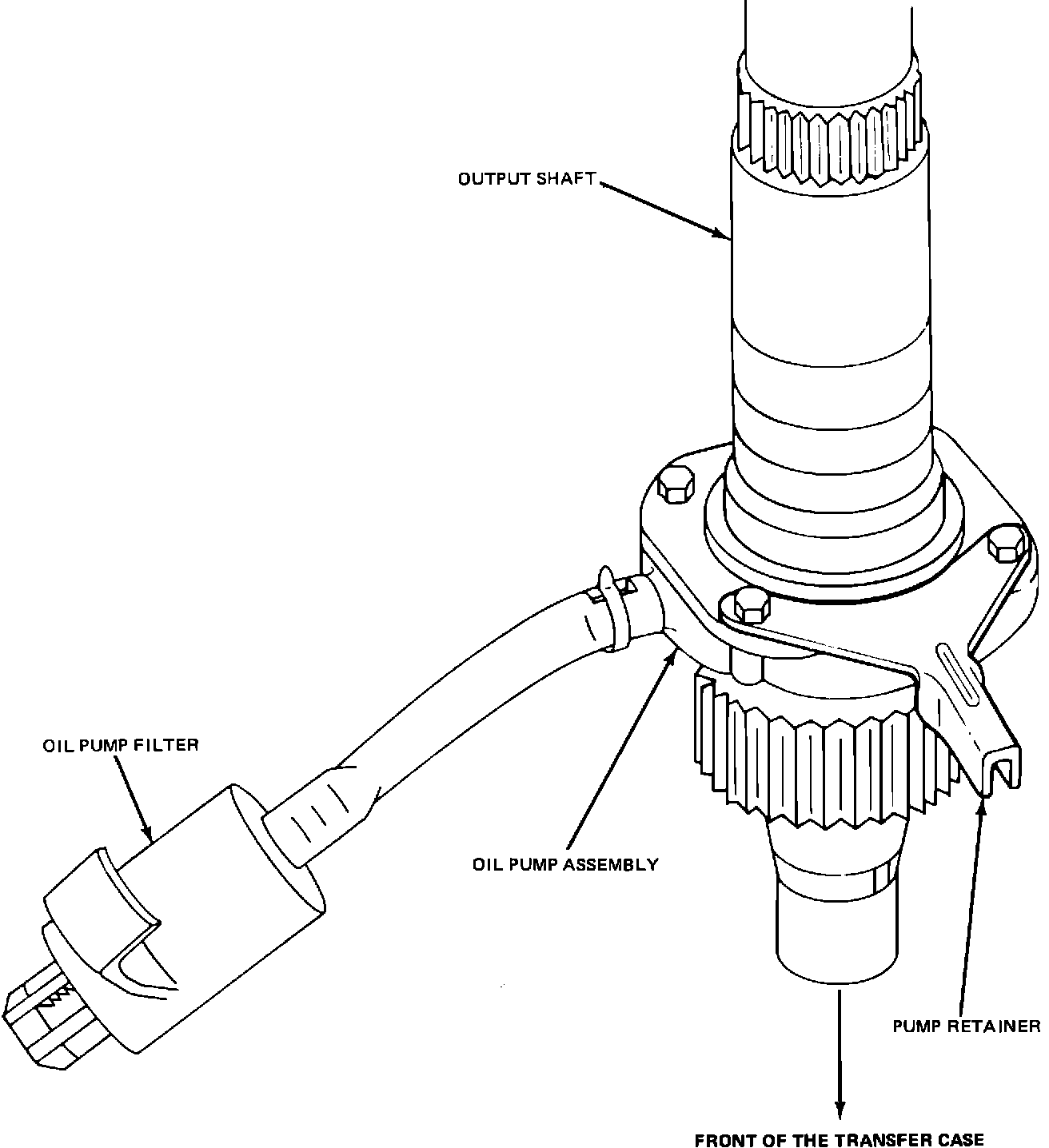 OUTPUT SHAFT

OIL PUMP FILTER

OIL PUMP ASSEMBLY

PUMP RETAINER

FRONT OF THE TRANSFER CASE