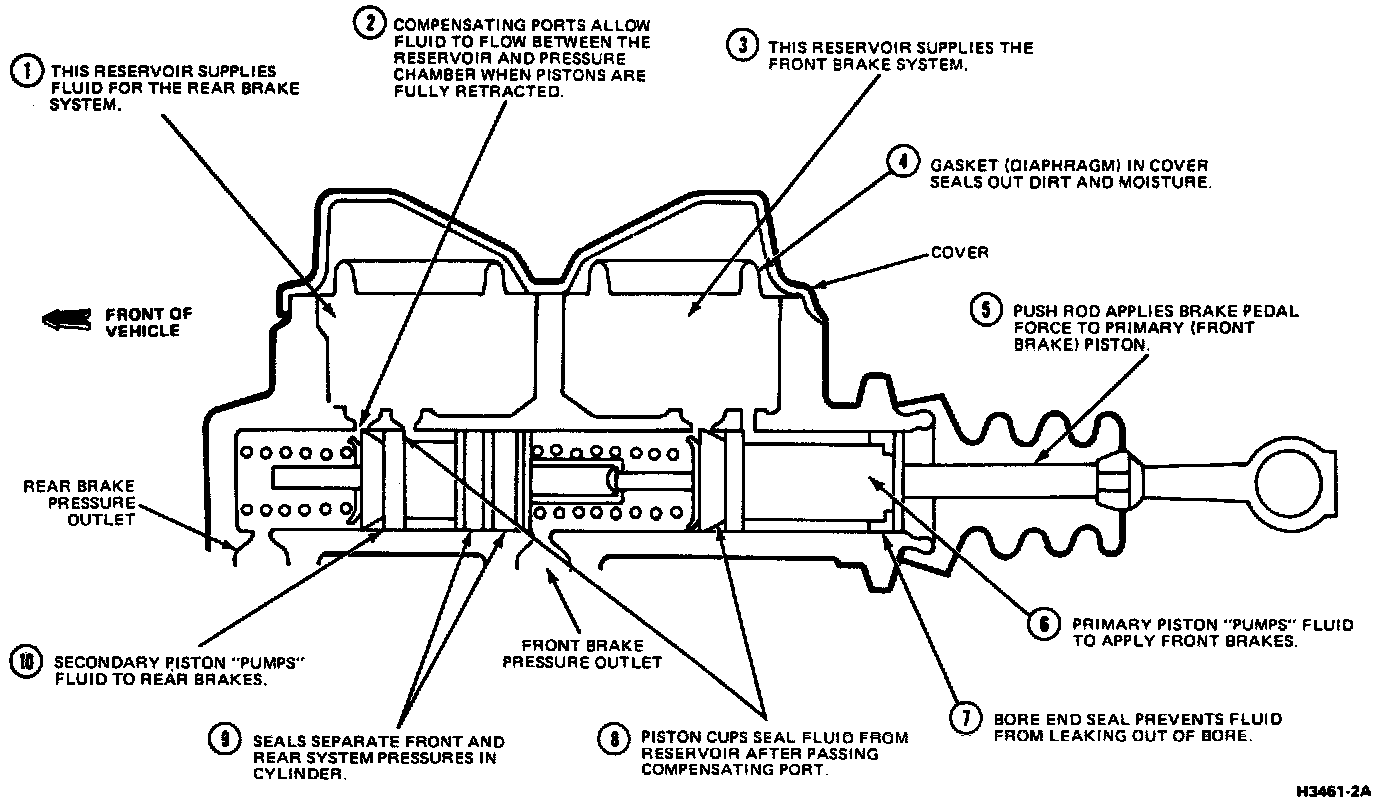 1 THIS RESERVOIR SUPPLIES FLUID FOR THE REAR BRAKE SYSTEM.

2 COMPENSATING PORTS ALLOW FLUID TO FLOW BETWEEN THE RESERVOIR AND PRESSURE CHAMBER WHEN PISTONS ARE FULLY RETRACTED.

3 THIS RESERVOIR SUPPLIES THE FRONT BRAKE SYSTEM.

4 GASKET (DIAPHRAGM) IN COVER SEALS OUT DIRT AND MOISTURE.

COVER

FRONT OF VEHICLE

5 PUSH ROD APPLIES BRAKE PEDAL FORCE TO PRIMARY (FRONT BRAKE) PISTON.

REAR BRAKE PRESSURE OUTLET

6 PRIMARY PISTON "PUMPS" FLUID TO APPLY FRONT BRAKES.

FRONT BRAKE PRESSURE OUTLET

10 SECONDARY PISTON "PUMPS" FLUID TO REAR BRAKES.

7 BORE END SEAL PREVENTS FLUID FROM LEAKING OUT OF BORE.

9 SEALS SEPARATE FRONT AND REAR SYSTEM PRESSURES IN CYLINDER.

8 PISTON CUPS SEAL FLUID FROM RESERVOIR AFTER PASSING COMPENSATING PORT.

H3461-2A