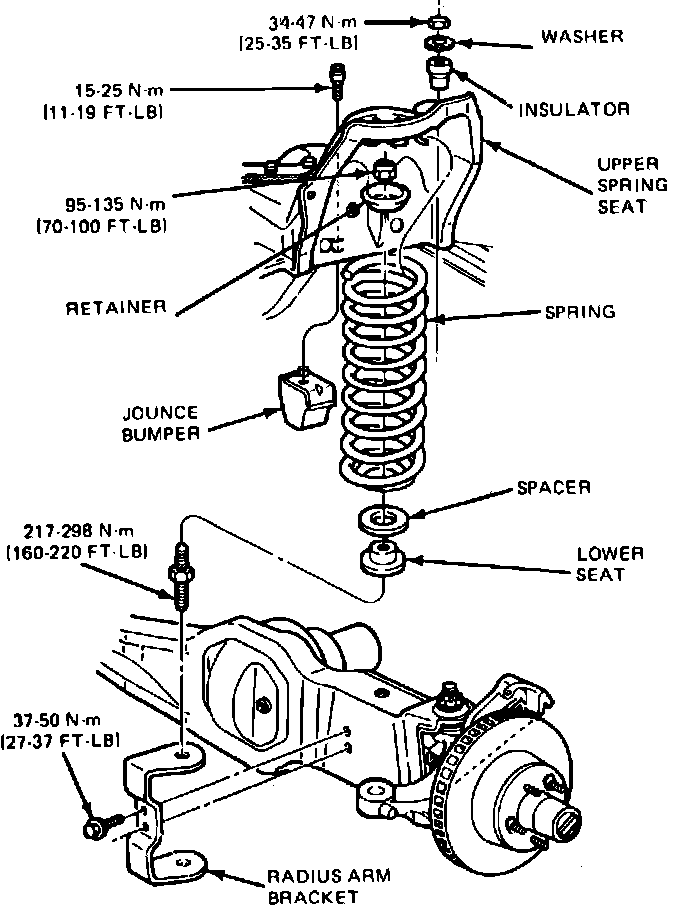 34-47 N·m
(25-35 FT-LB)

WASHER

15-25 N·m
(11-19 FT-LB)

INSULATOR

UPPER
SPRING
SEAT

95-135 N·m
(70-100 FT-LB)

RETAINER

SPRING

JOUNCE
BUMPER

SPACER

217-298 N·m
(160-220 FT-LB)

LOWER
SEAT

37-50 N·m
(27-37 FT-LB)

RADIUS ARM
BRACKET