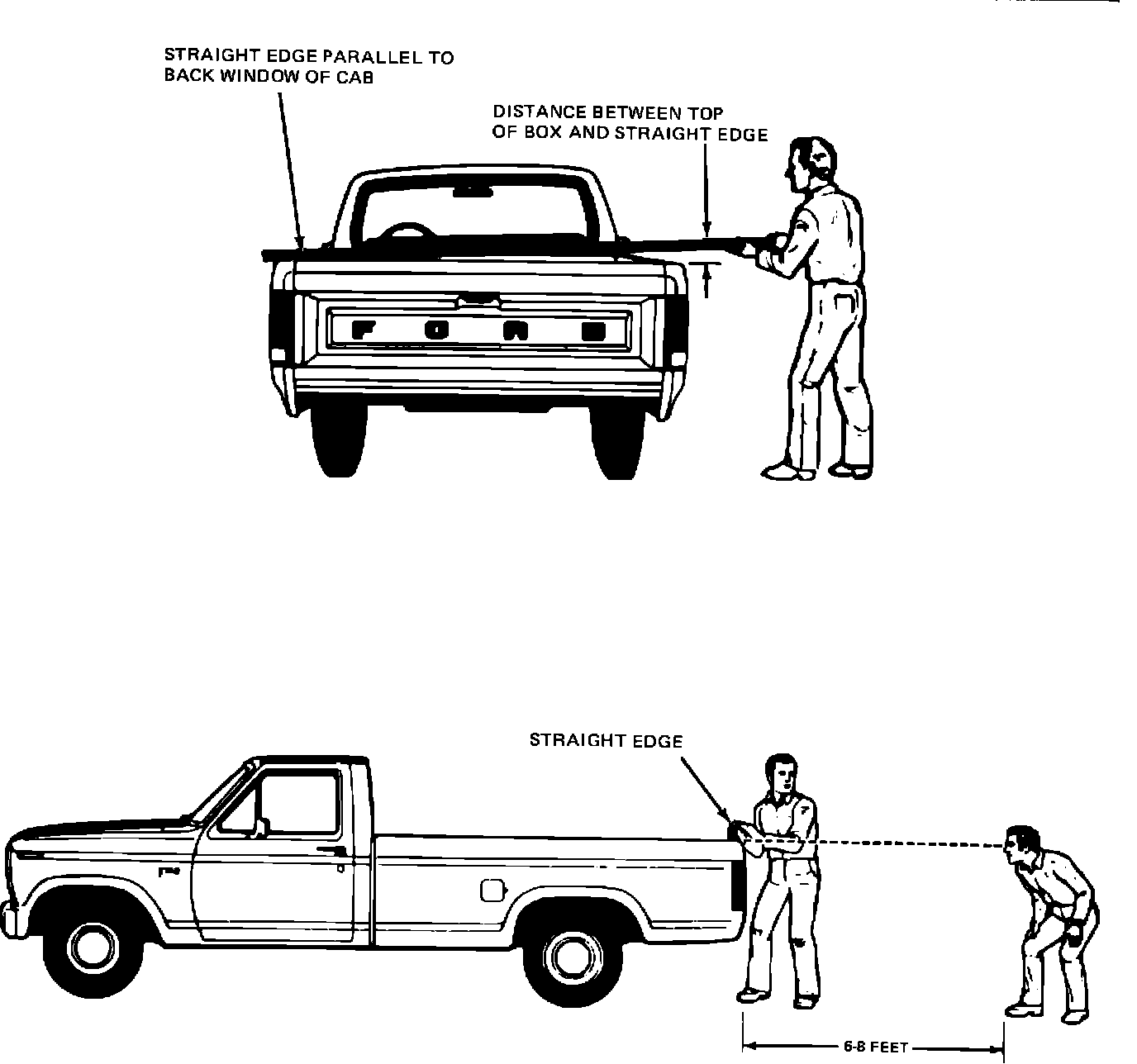 STRAIGHT EDGE PARALLEL TO BACK WINDOW OF CAB

DISTANCE BETWEEN TOP OF BOX AND STRAIGHT EDGE

FORD

STRAIGHT EDGE

6-8 FEET