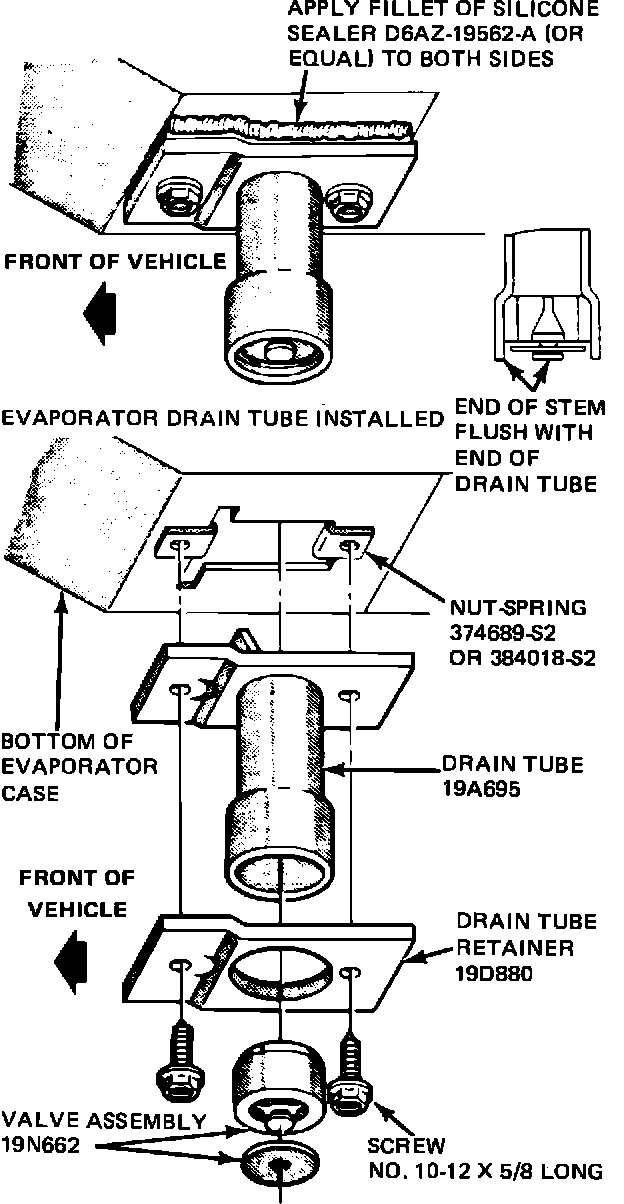 APPLY FILLET OF SILICONE SEALER D6AZ-19562-A (OR EQUAL) TO BOTH SIDES

FRONT OF VEHICLE

EVAPORATOR DRAIN TUBE INSTALLED

END OF STEM FLUSH WITH END OF DRAIN TUBE

NUT-SPRING 374689-S2 OR 384018-S2

BOTTOM OF EVAPORATOR CASE

DRAIN TUBE 19A695

FRONT OF VEHICLE

DRAIN TUBE RETAINER 19D880

VALVE ASSEMBLY 19N662

SCREW NO. 10-12 X 5/8 LONG