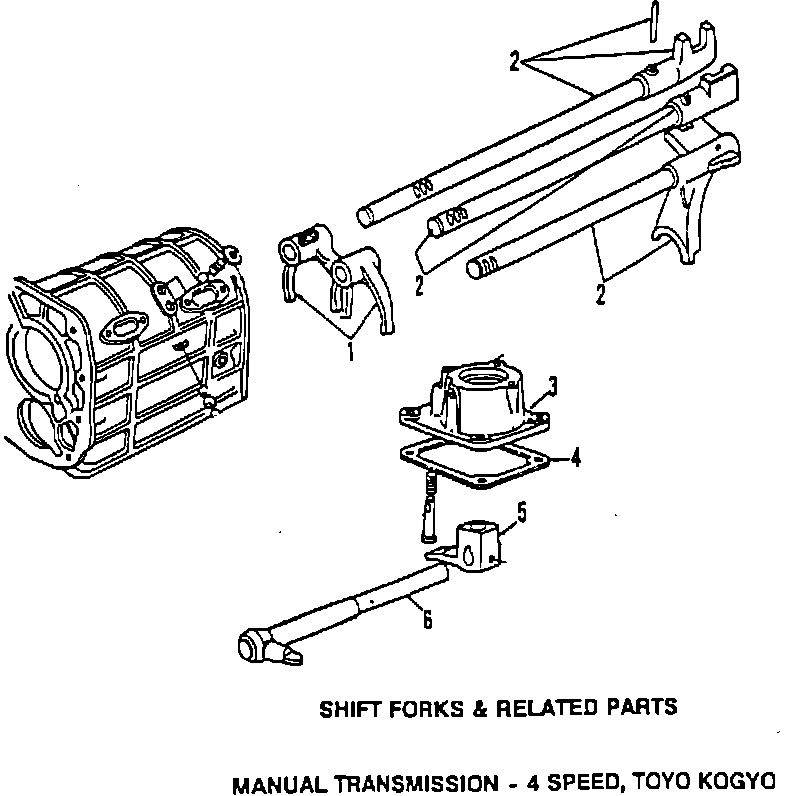 2

2

2

1

3

4

5

6

SHIFT FORKS & RELATED PARTS

MANUAL TRANSMISSION - 4 SPEED, TOYO KOGYO