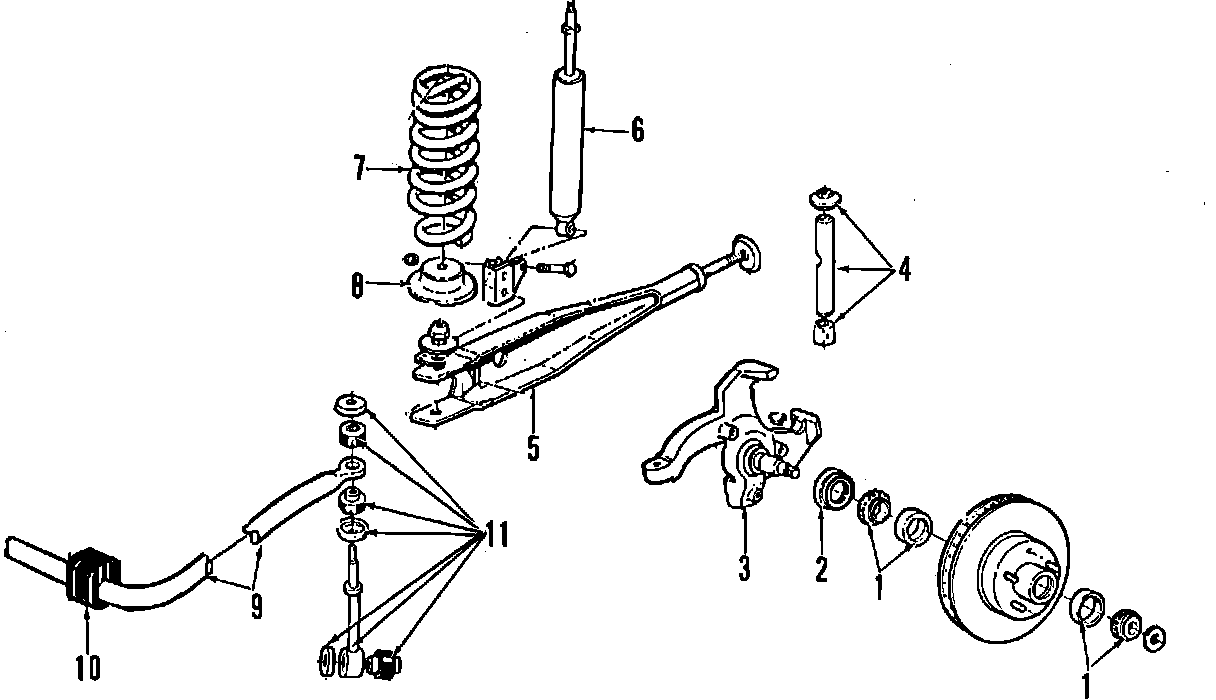 6
7
4
8
5
11
3
2
1
9
10
1