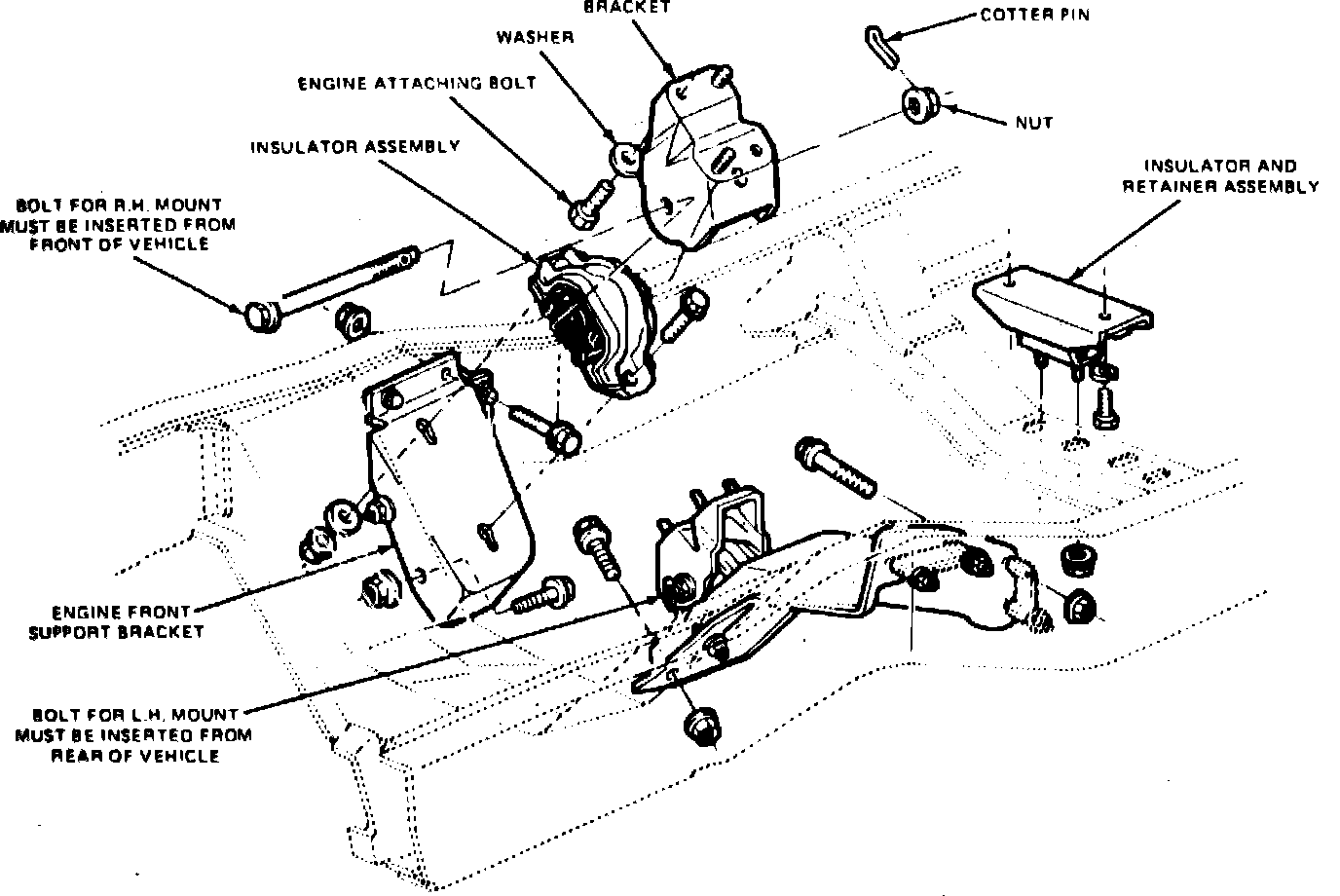 BRACKET

COTTER PIN

WASHER

ENGINE ATTACHING BOLT

NUT

INSULATOR ASSEMBLY

INSULATOR AND RETAINER ASSEMBLY

BOLT FOR R.H. MOUNT MUST BE INSERTED FROM FRONT OF VEHICLE

ENGINE FRONT SUPPORT BRACKET

BOLT FOR L.H. MOUNT MUST BE INSERTED FROM REAR OF VEHICLE