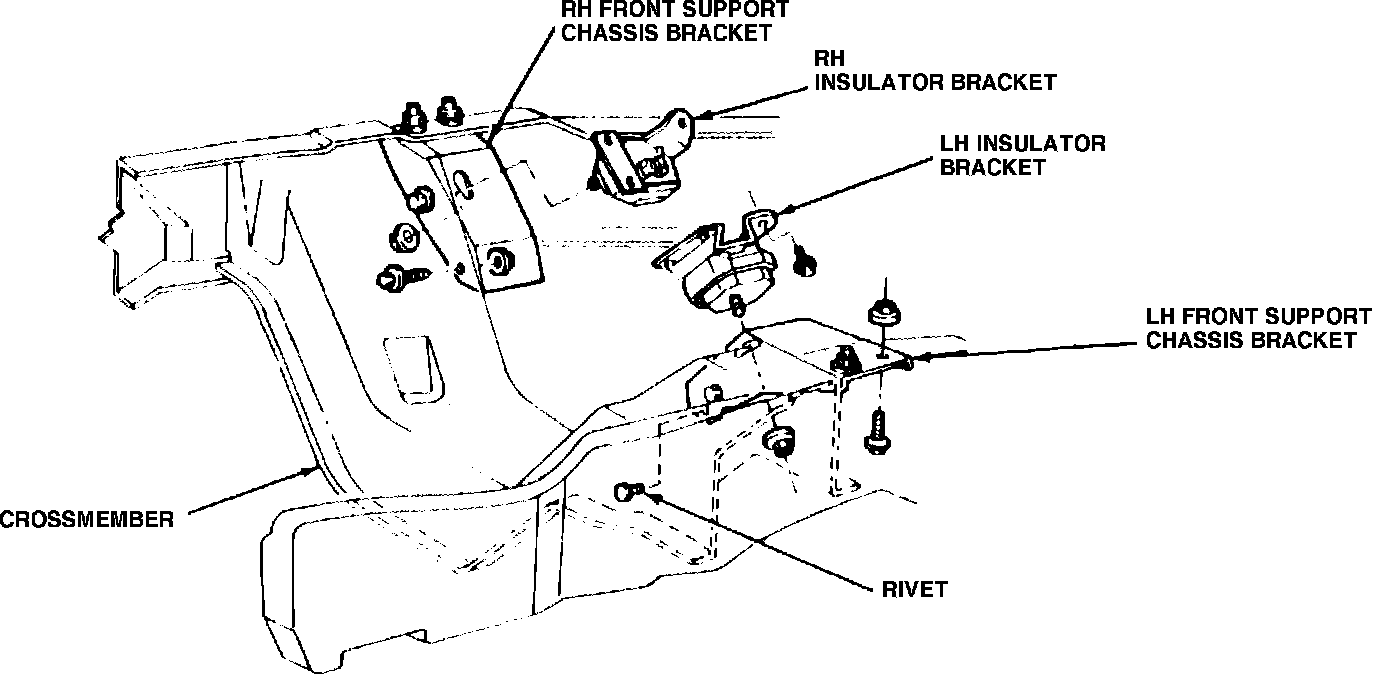 RH FRONT SUPPORT CHASSIS BRACKET

RH INSULATOR BRACKET

LH INSULATOR BRACKET

LH FRONT SUPPORT CHASSIS BRACKET

CROSSMEMBER

RIVET