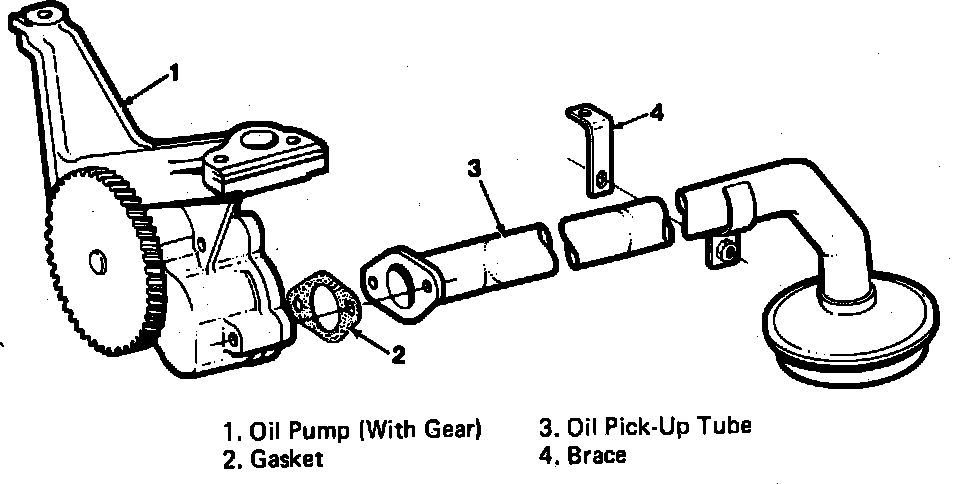 1

4

3

2

1. Oil Pump (With Gear)
2. Gasket

3. Oil Pick-Up Tube
4. Brace