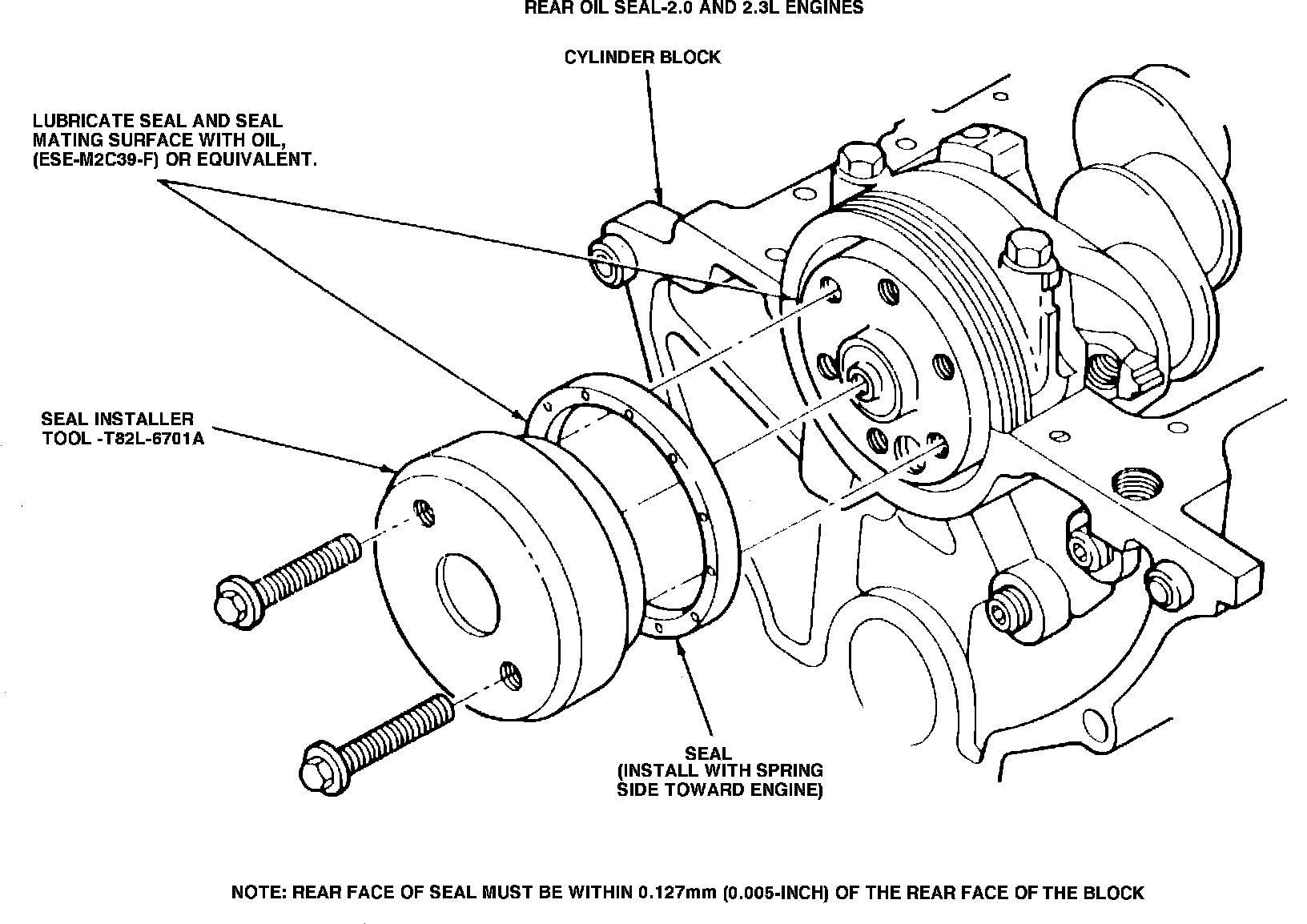 REAR OIL SEAL-2.0 AND 2.3L ENGINES

CYLINDER BLOCK

LUBRICATE SEAL AND SEAL MATING SURFACE WITH OIL, (ESE-M2C39-F) OR EQUIVALENT.

SEAL INSTALLER TOOL -T82L-6701A

SEAL (INSTALL WITH SPRING SIDE TOWARD ENGINE)

NOTE: REAR FACE OF SEAL MUST BE WITHIN 0.127mm (0.005-INCH) OF THE REAR FACE OF THE BLOCK