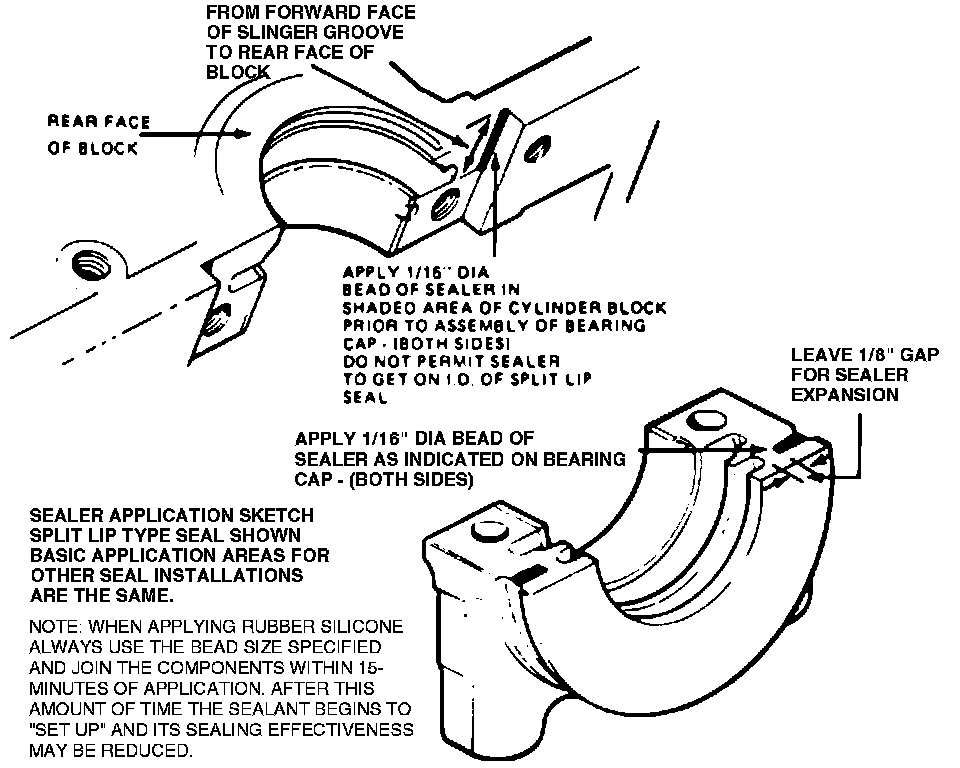 FROM FORWARD FACE OF SLINGER GROOVE TO REAR FACE OF BLOCK

REAR FACE OF BLOCK

APPLY 1/16" DIA BEAD OF SEALER IN SHADED AREA OF CYLINDER BLOCK PRIOR TO ASSEMBLY OF BEARING CAP - (BOTH SIDES) DO NOT PERMIT SEALER TO GET ON I.D. OF SPLIT LIP SEAL

LEAVE 1/8" GAP FOR SEALER EXPANSION

APPLY 1/16" DIA BEAD OF SEALER AS INDICATED ON BEARING CAP - (BOTH SIDES)

SEALER APPLICATION SKETCH SPLIT LIP TYPE SEAL SHOWN BASIC APPLICATION AREAS FOR OTHER SEAL INSTALLATIONS ARE THE SAME.

NOTE: WHEN APPLYING RUBBER SILICONE ALWAYS USE THE BEAD SIZE SPECIFIED AND JOIN THE COMPONENTS WITHIN 15-MINUTES OF APPLICATION. AFTER THIS AMOUNT OF TIME THE SEALANT BEGINS TO "SET UP" AND ITS SEALING EFFECTIVENESS MAY BE REDUCED.