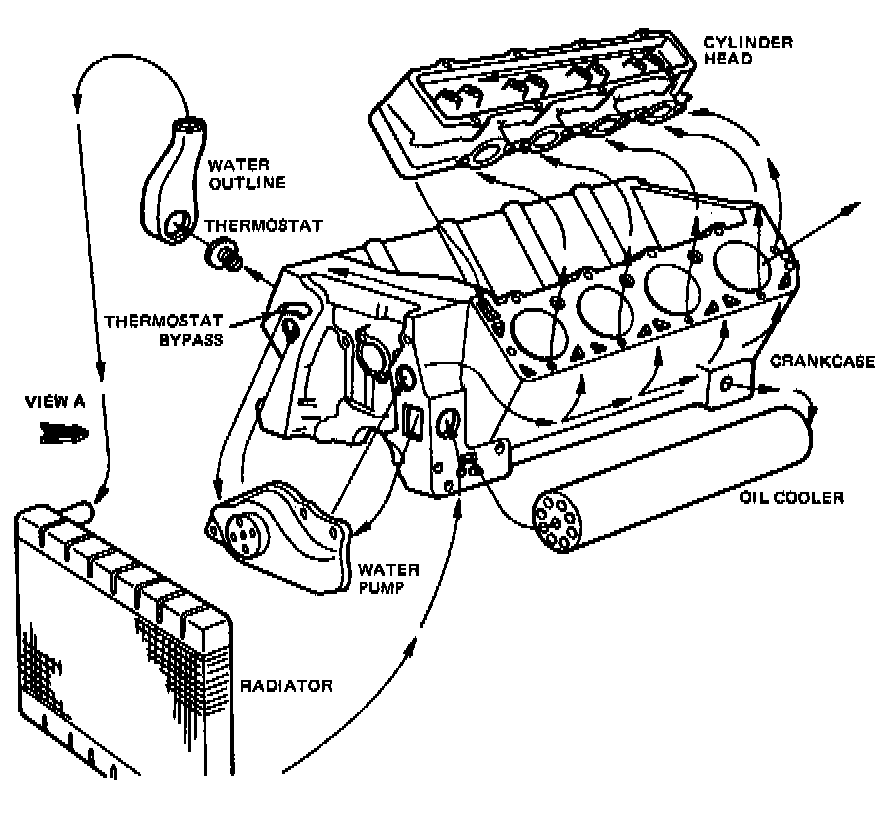 CYLINDER HEAD

WATER OUTLINE

THERMOSTAT

THERMOSTAT BYPASS

CRANKCASE

VIEW A

OIL COOLER

WATER PUMP

RADIATOR