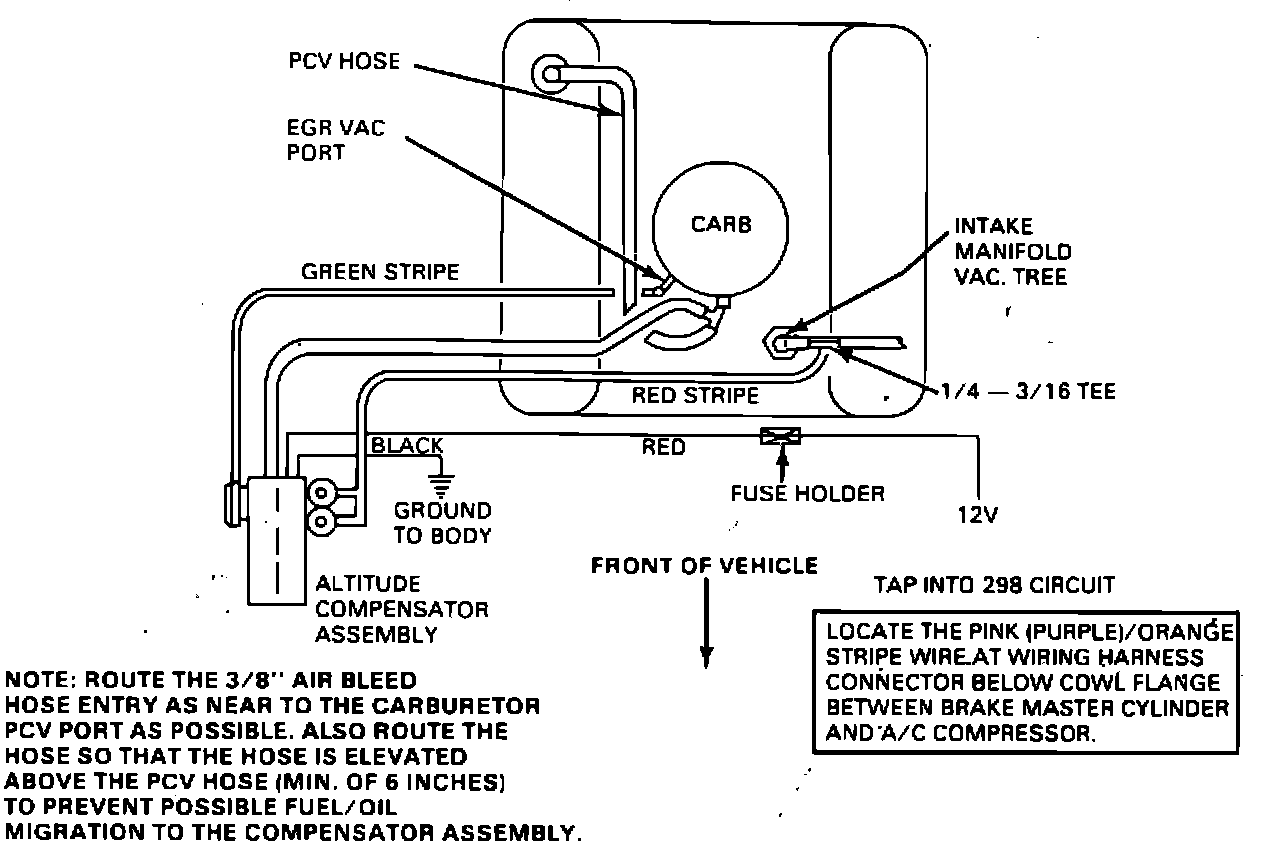 PCV HOSE

EGR VAC PORT

CARB

INTAKE MANIFOLD VAC. TREE

GREEN STRIPE

RED STRIPE

1/4 — 3/16 TEE

BLACK

RED

GROUND TO BODY

FUSE HOLDER

12V

ALTITUDE COMPENSATOR ASSEMBLY

FRONT OF VEHICLE

TAP INTO 298 CIRCUIT

LOCATE THE PINK (PURPLE)/ORANGE STRIPE WIRE AT WIRING HARNESS CONNECTOR BELOW COWL FLANGE BETWEEN BRAKE MASTER CYLINDER AND A/C COMPRESSOR.

NOTE: ROUTE THE 3/8" AIR BLEED HOSE ENTRY AS NEAR TO THE CARBURETOR PCV PORT AS POSSIBLE. ALSO ROUTE THE HOSE SO THAT THE HOSE IS ELEVATED ABOVE THE PCV HOSE (MIN. OF 6 INCHES) TO PREVENT POSSIBLE FUEL/OIL MIGRATION TO THE COMPENSATOR ASSEMBLY.