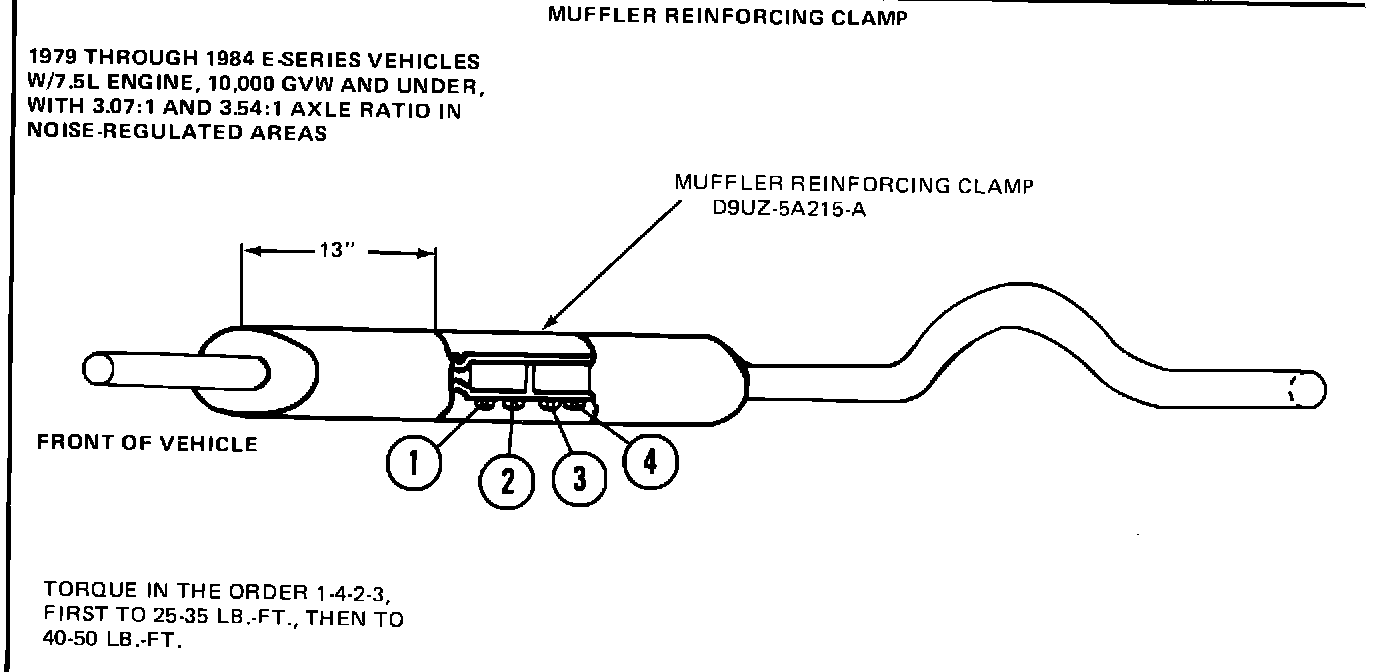 MUFFLER REINFORCING CLAMP

1979 THROUGH 1984 E-SERIES VEHICLES W/7.5L ENGINE, 10,000 GVW AND UNDER, WITH 3.07:1 AND 3.54:1 AXLE RATIO IN NOISE-REGULATED AREAS

MUFFLER REINFORCING CLAMP D9UZ-5A215-A

13"

FRONT OF VEHICLE

1

2

3

4

TORQUE IN THE ORDER 1-4-2-3, FIRST TO 25-35 LB.-FT., THEN TO 40-50 LB.-FT.