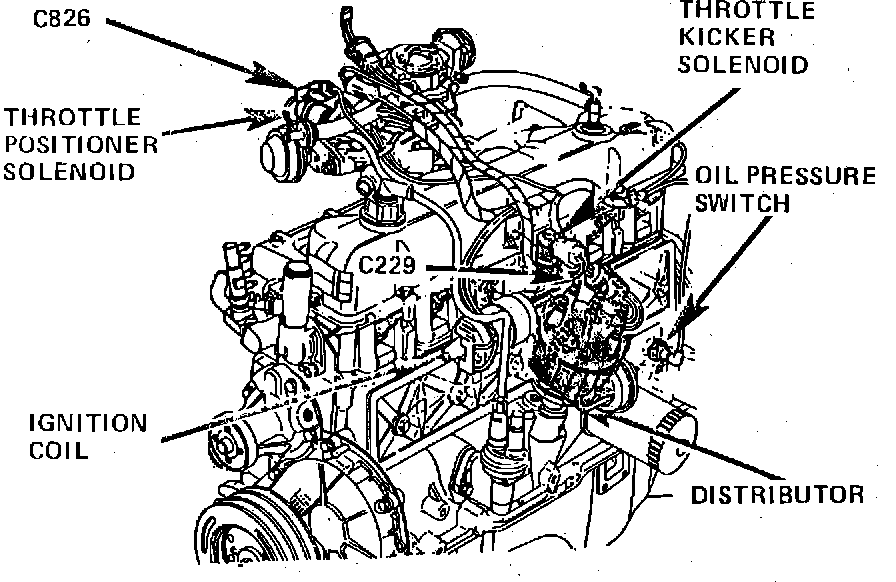 C826

THROTTLE KICKER SOLENOID

THROTTLE POSITIONER SOLENOID

OIL PRESSURE SWITCH

C229

IGNITION COIL

DISTRIBUTOR