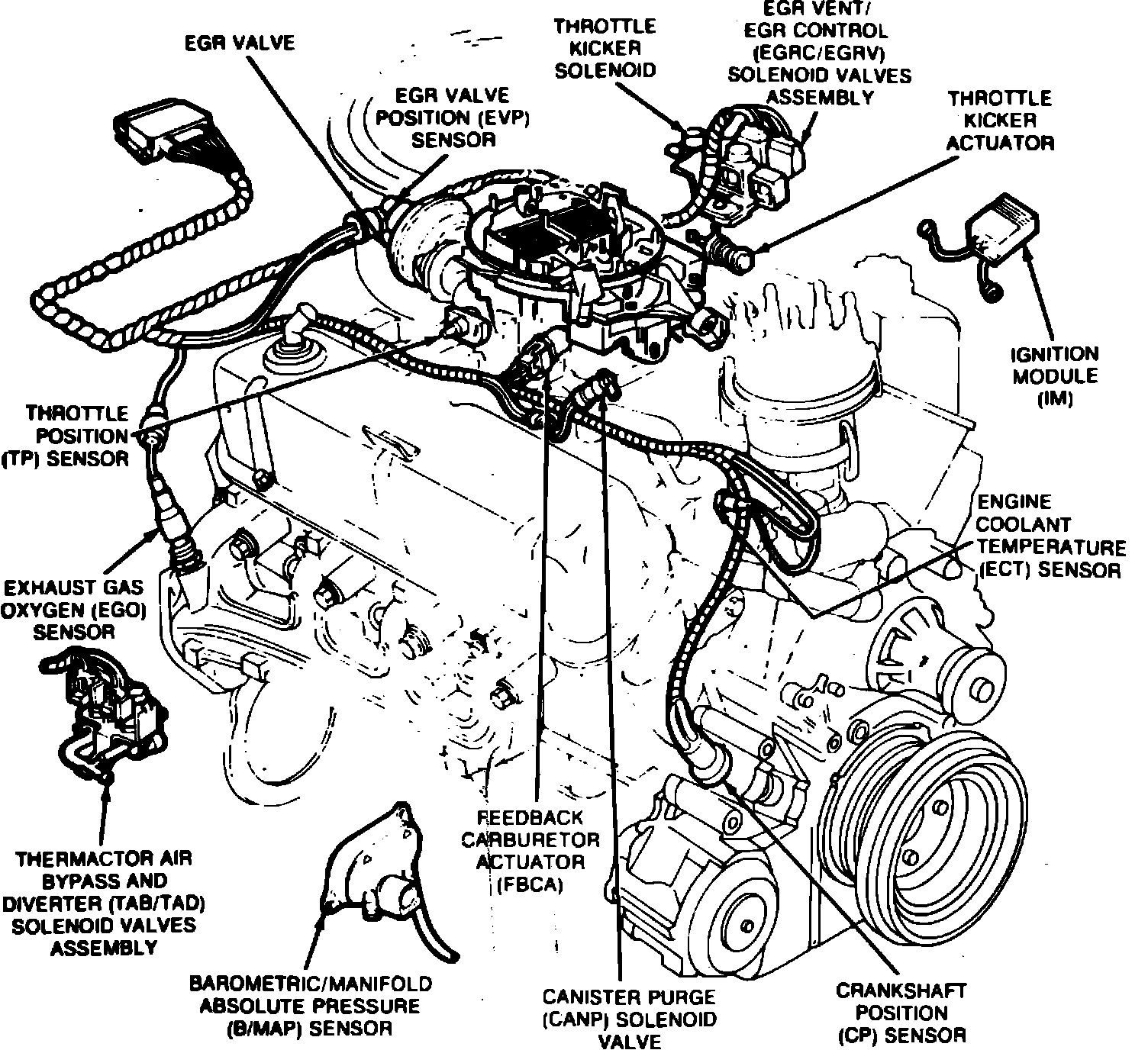 EGR VALVE

EGR VALVE POSITION (EVP) SENSOR

THROTTLE KICKER SOLENOID

EGR VENT/ EGR CONTROL (EGRC/EGRV) SOLENOID VALVES ASSEMBLY

THROTTLE KICKER ACTUATOR

IGNITION MODULE (IM)

THROTTLE POSITION (TP) SENSOR

ENGINE COOLANT TEMPERATURE (ECT) SENSOR

EXHAUST GAS OXYGEN (EGO) SENSOR

THERMACTOR AIR BYPASS AND DIVERTER (TAB/TAD) SOLENOID VALVES ASSEMBLY

FEEDBACK CARBURETOR ACTUATOR (FBCA)

BAROMETRIC/MANIFOLD ABSOLUTE PRESSURE (B/MAP) SENSOR

CANISTER PURGE (CANP) SOLENOID VALVE

CRANKSHAFT POSITION (CP) SENSOR