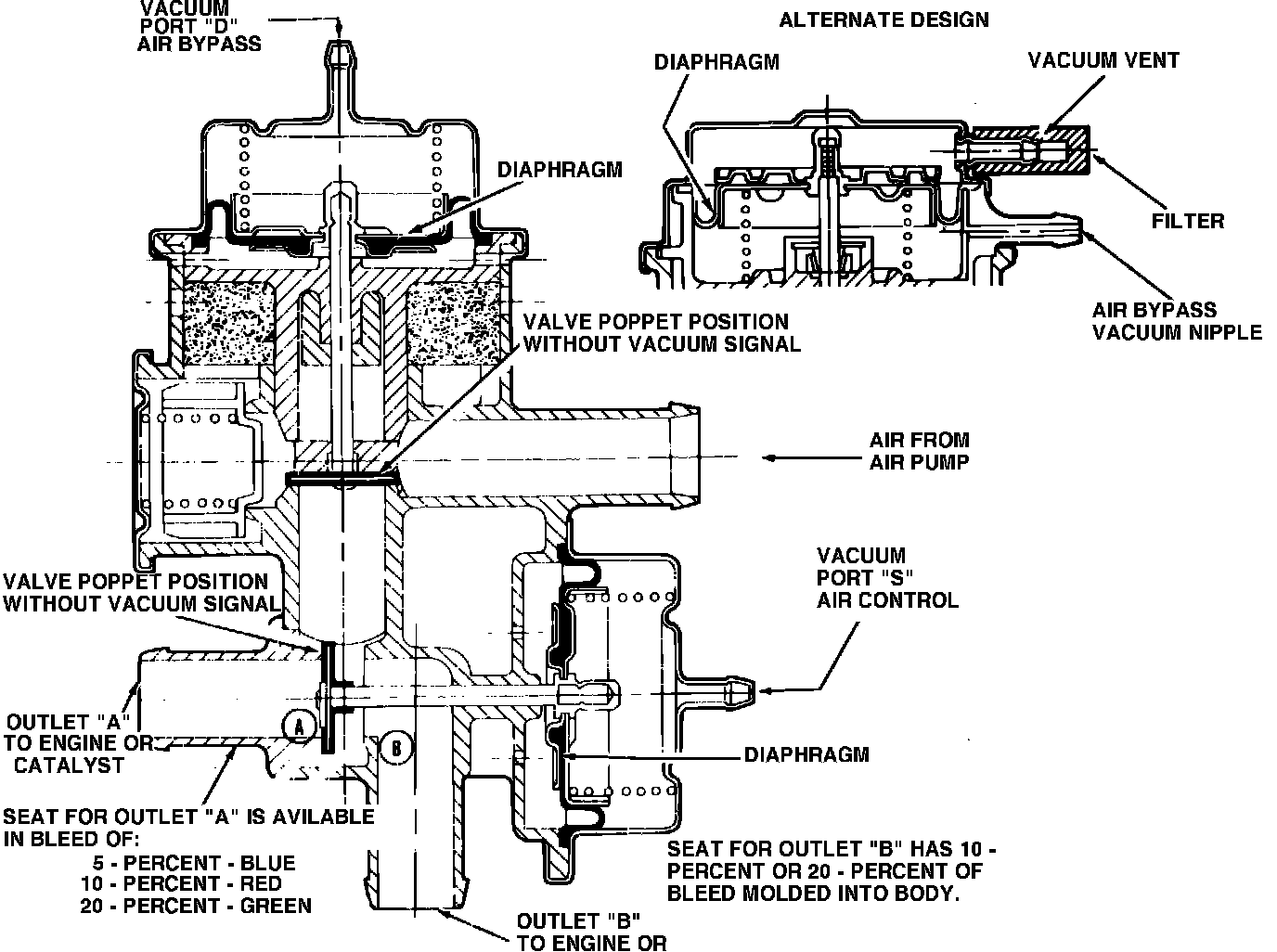 VACUUM PORT "D" AIR BYPASS

ALTERNATE DESIGN

DIAPHRAGM

VACUUM VENT

DIAPHRAGM

FILTER

AIR BYPASS VACUUM NIPPLE

VALVE POPPET POSITION WITHOUT VACUUM SIGNAL

AIR FROM AIR PUMP

VACUUM PORT "S" AIR CONTROL

VALVE POPPET POSITION WITHOUT VACUUM SIGNAL

OUTLET "A" TO ENGINE OR CATALYST

A

B

DIAPHRAGM

SEAT FOR OUTLET "A" IS AVILABLE IN BLEED OF:
5 - PERCENT - BLUE
10 - PERCENT - RED
20 - PERCENT - GREEN

SEAT FOR OUTLET "B" HAS 10 - PERCENT OR 20 - PERCENT OF BLEED MOLDED INTO BODY.

OUTLET "B" TO ENGINE OR