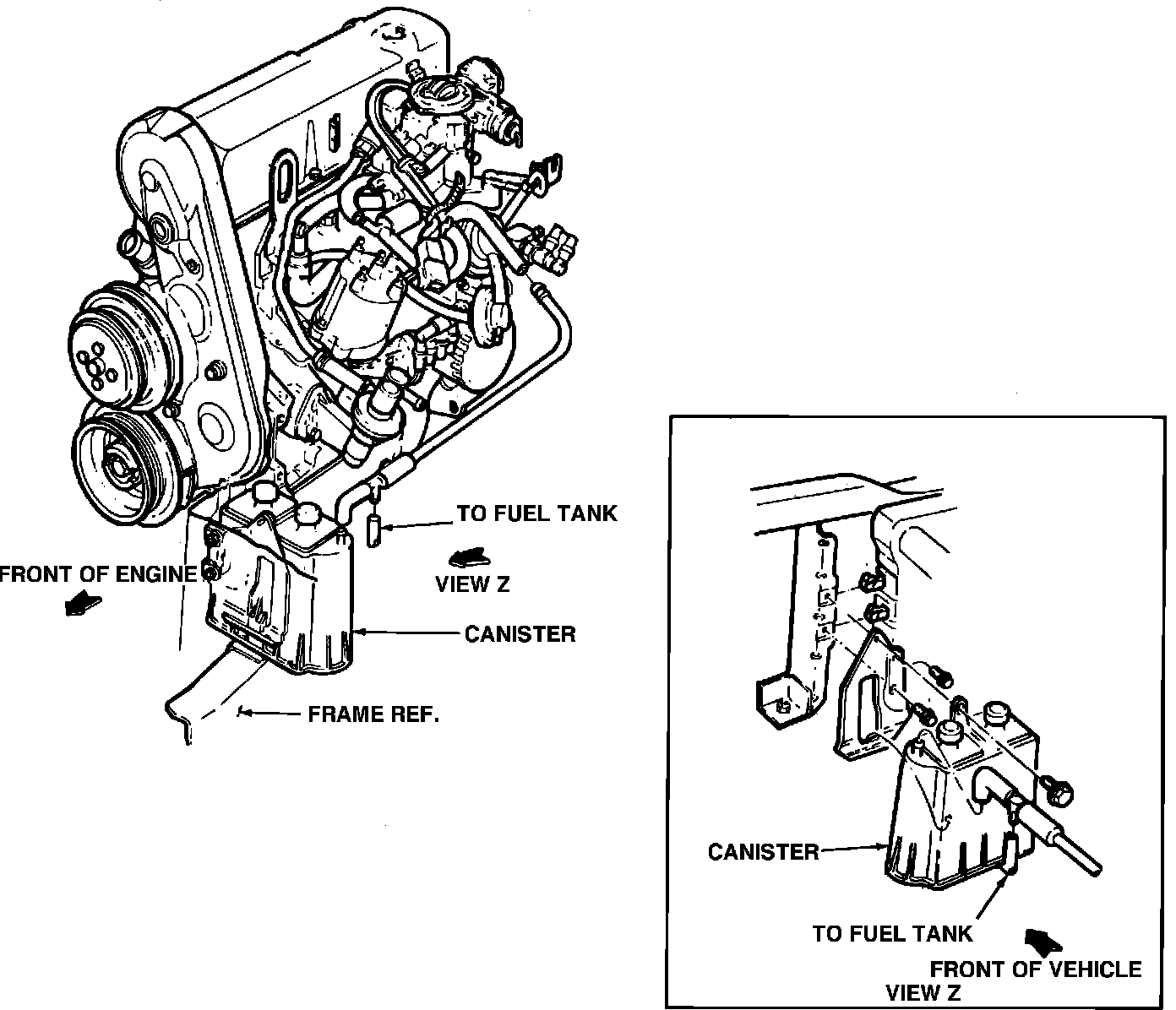 TO FUEL TANK

FRONT OF ENGINE

VIEW Z

CANISTER

FRAME REF.

CANISTER

TO FUEL TANK

FRONT OF VEHICLE

VIEW Z