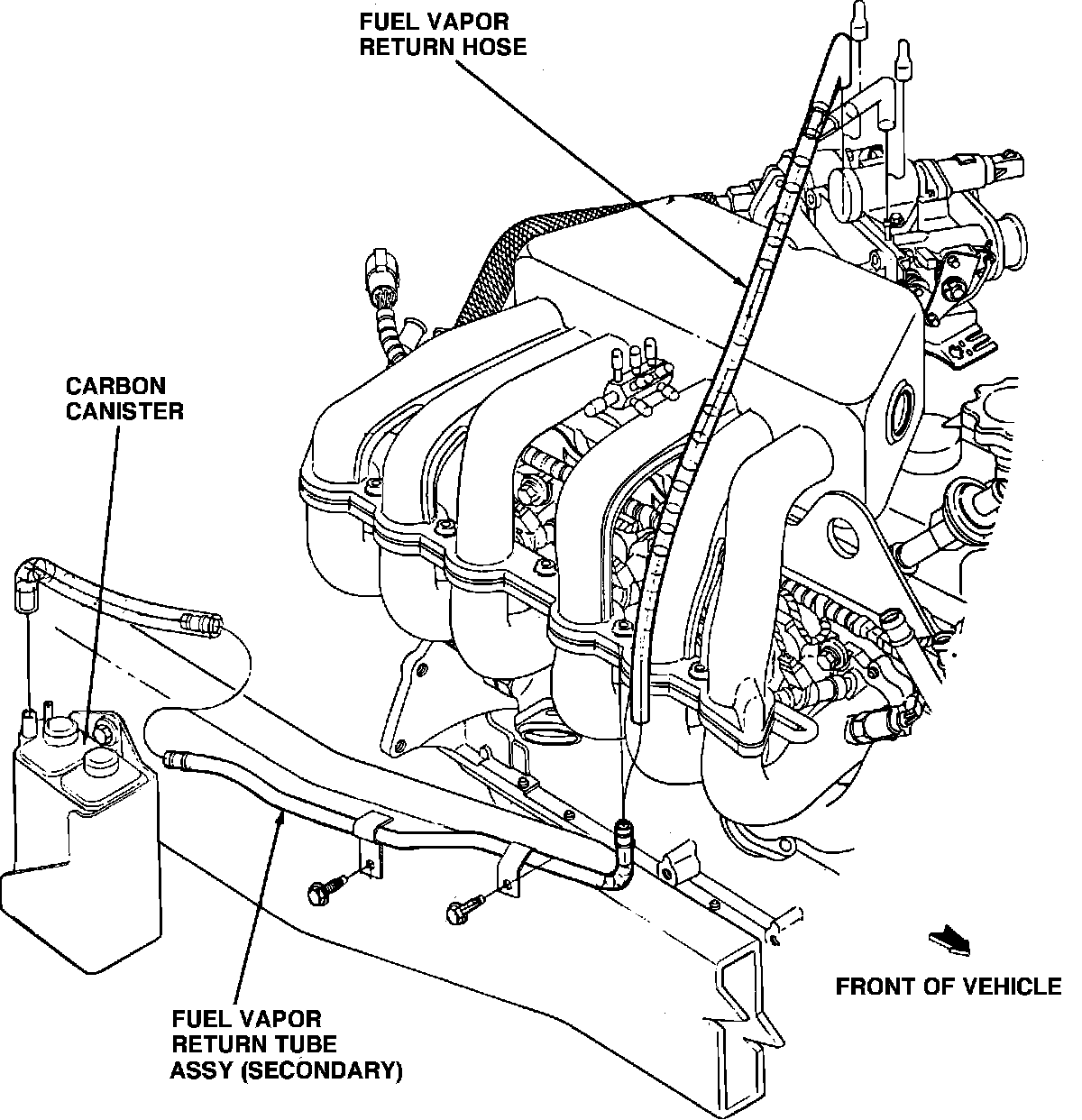 FUEL VAPOR
RETURN HOSE

CARBON
CANISTER

FRONT OF VEHICLE

FUEL VAPOR
RETURN TUBE
ASSY (SECONDARY)