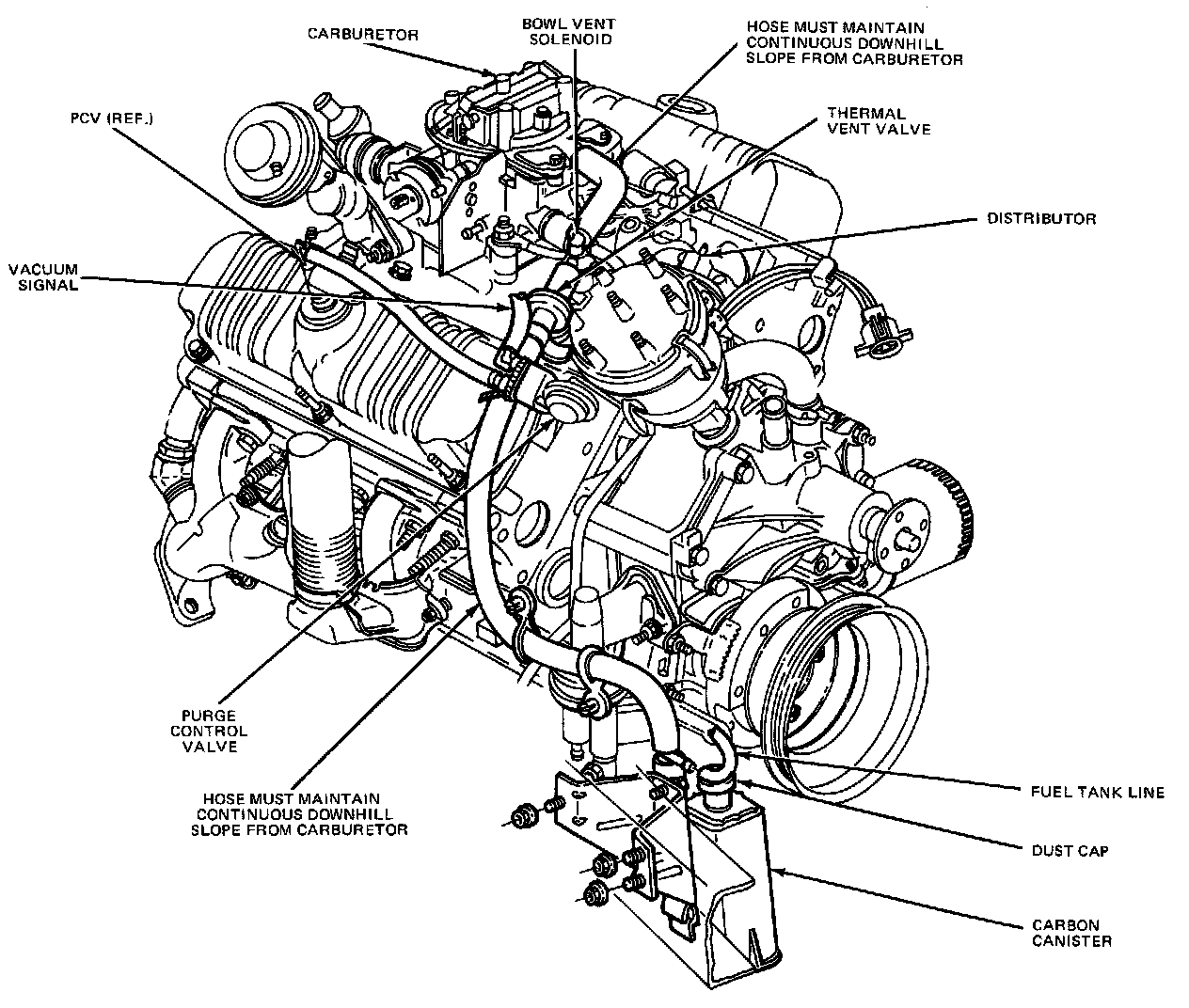 CARBURETOR

BOWL VENT SOLENOID

HOSE MUST MAINTAIN CONTINUOUS DOWNHILL SLOPE FROM CARBURETOR

PCV (REF.)

THERMAL VENT VALVE

DISTRIBUTOR

VACUUM SIGNAL

PURGE CONTROL VALVE

HOSE MUST MAINTAIN CONTINUOUS DOWNHILL SLOPE FROM CARBURETOR

FUEL TANK LINE

DUST CAP

CARBON CANISTER