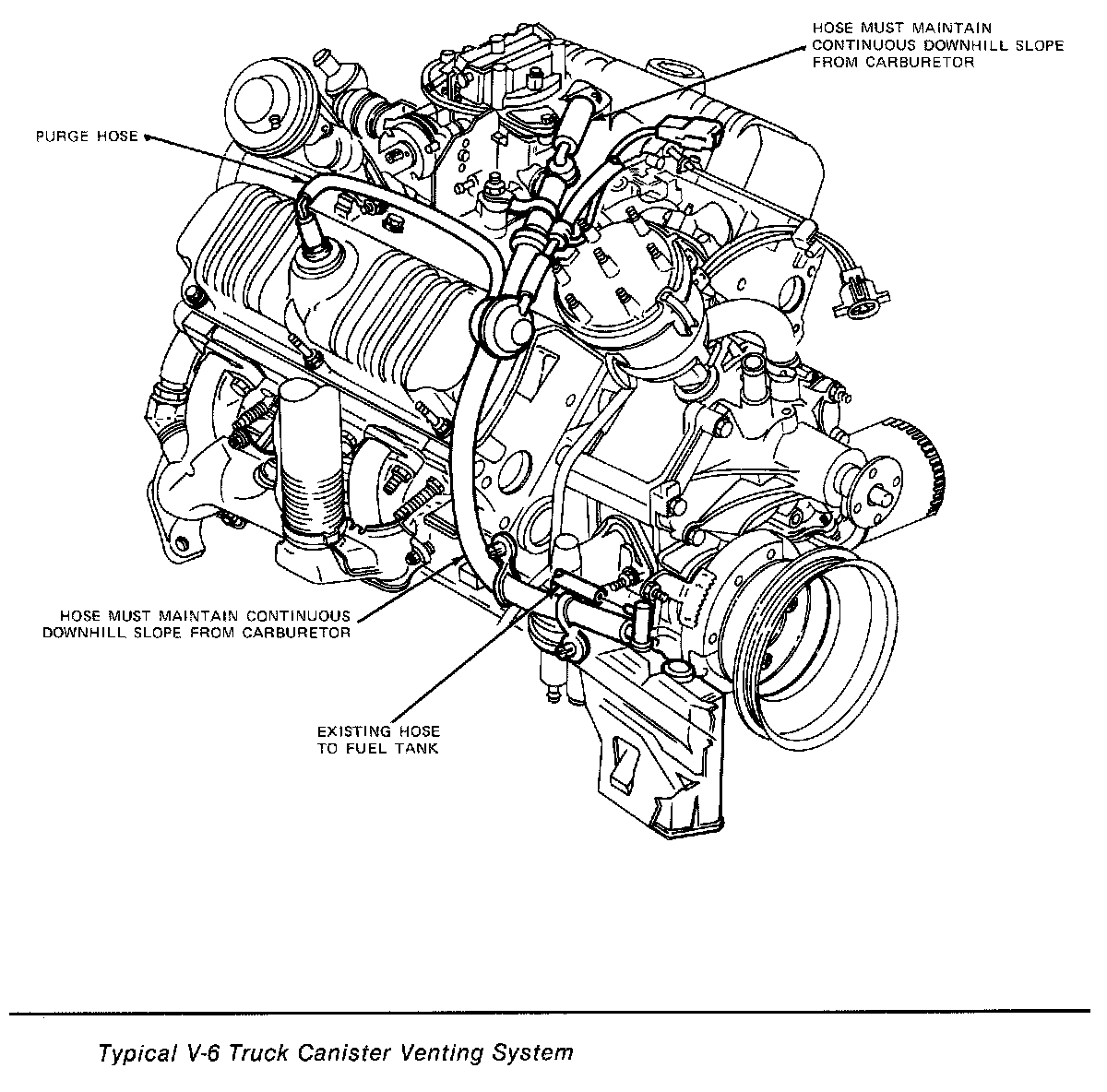 HOSE MUST MAINTAIN CONTINUOUS DOWNHILL SLOPE FROM CARBURETOR

PURGE HOSE

HOSE MUST MAINTAIN CONTINUOUS DOWNHILL SLOPE FROM CARBURETOR

EXISTING HOSE TO FUEL TANK

Typical V-6 Truck Canister Venting System